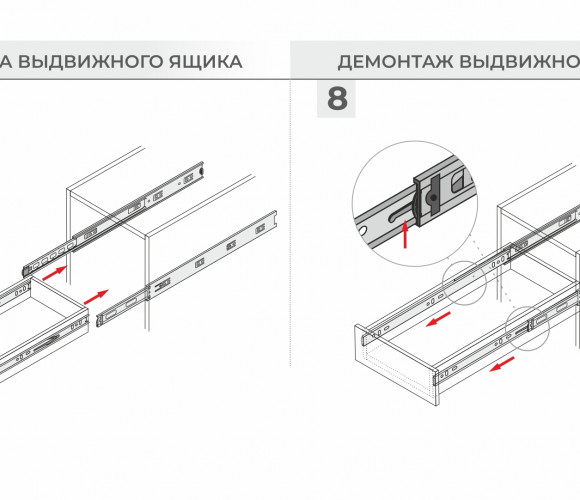 А ВЫДВИЖНОГО ЯЩИКА

ДЕМОНТАЖ ВЫДВИЖНО

8