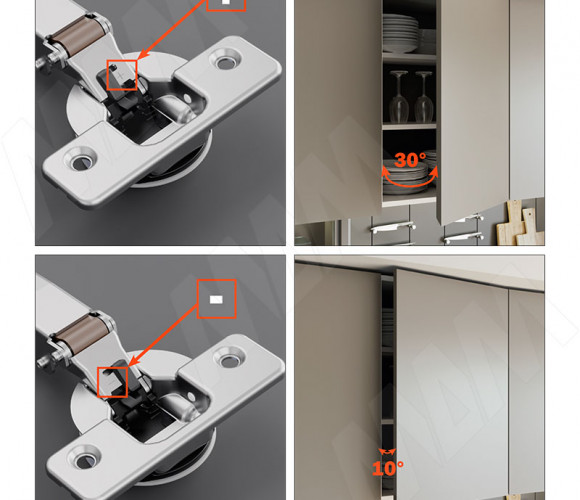 +

30°

-

10°