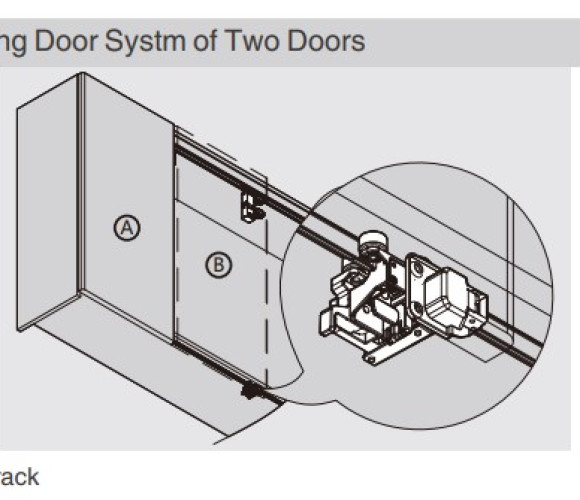 ng Door Systm of Two Doors

A

B

rack