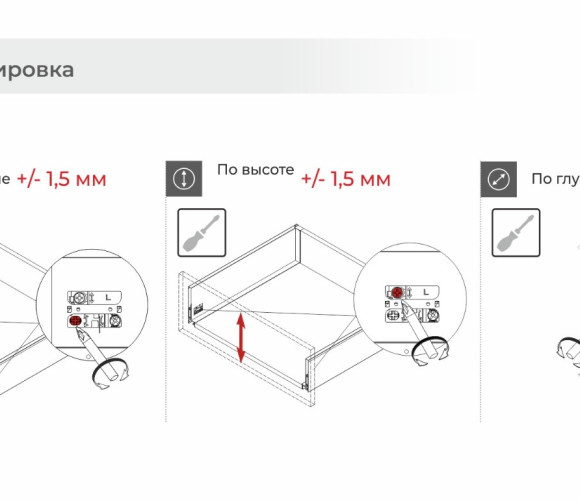 ировка

не +/- 1,5 мм

L

По высоте +/- 1,5 мм

L

По глу