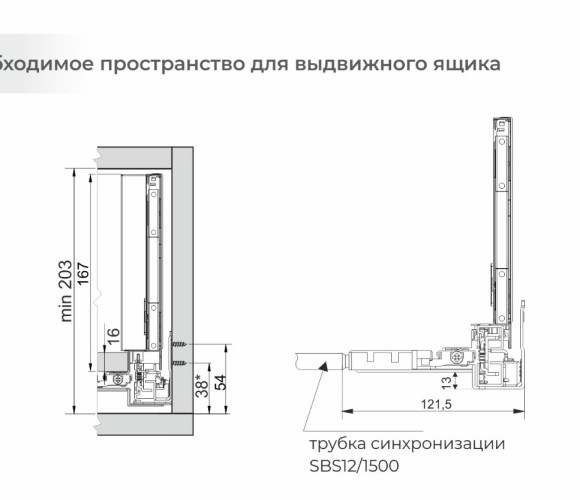 бходимое пространство для выдвижного ящика

min 203
167
16
38*
54
13
121,5

трубка синхронизации SBS12/1500