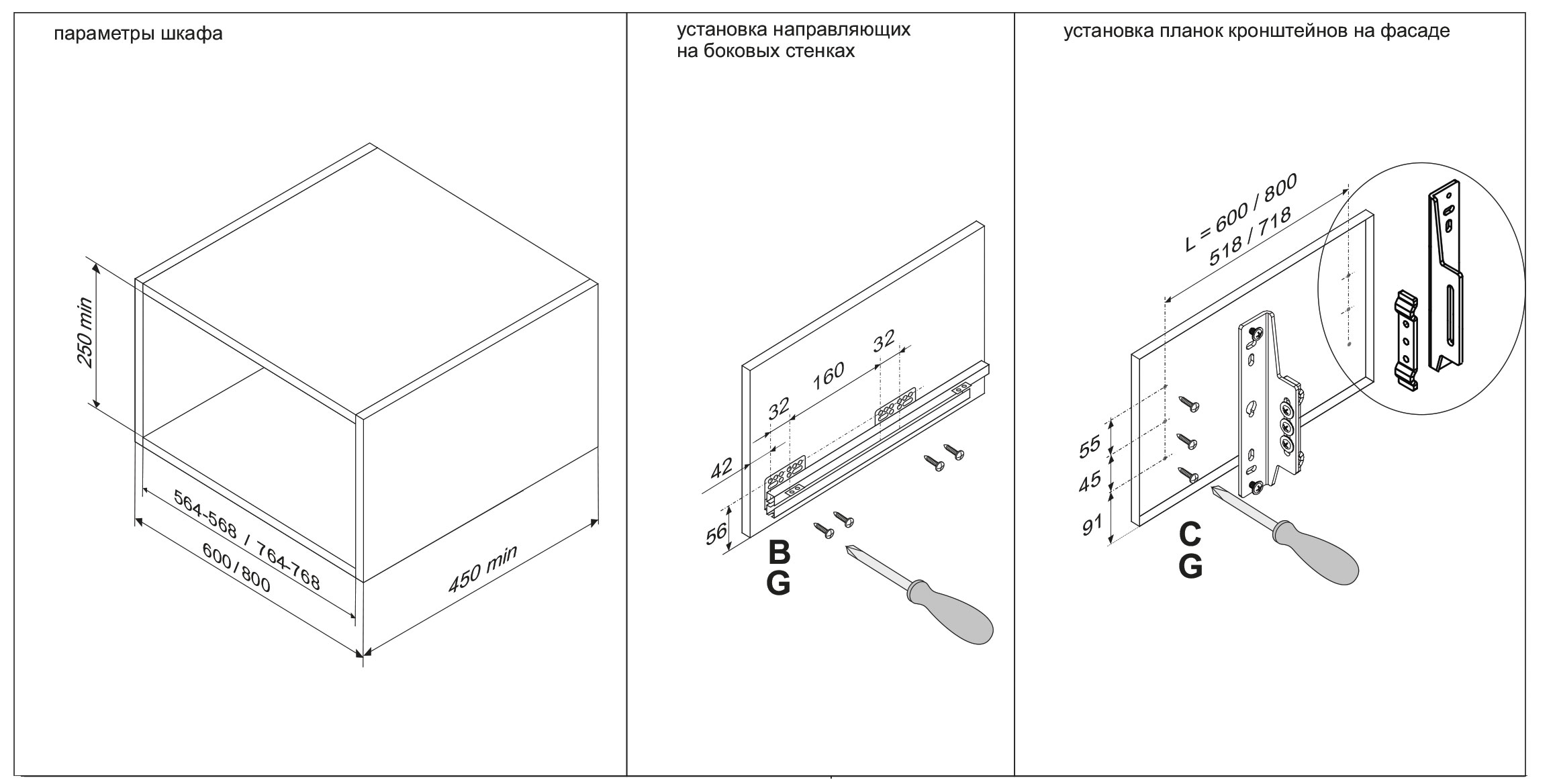 параметры шкафа

250 min

564-568 / 764-768

600 / 800

450 min

установка направляющих на боковых стенках

32

160

32

42

56

B
G

установка планок кронштейнов на фасаде

L = 600 / 800

518 / 718

55

45

91

C
G