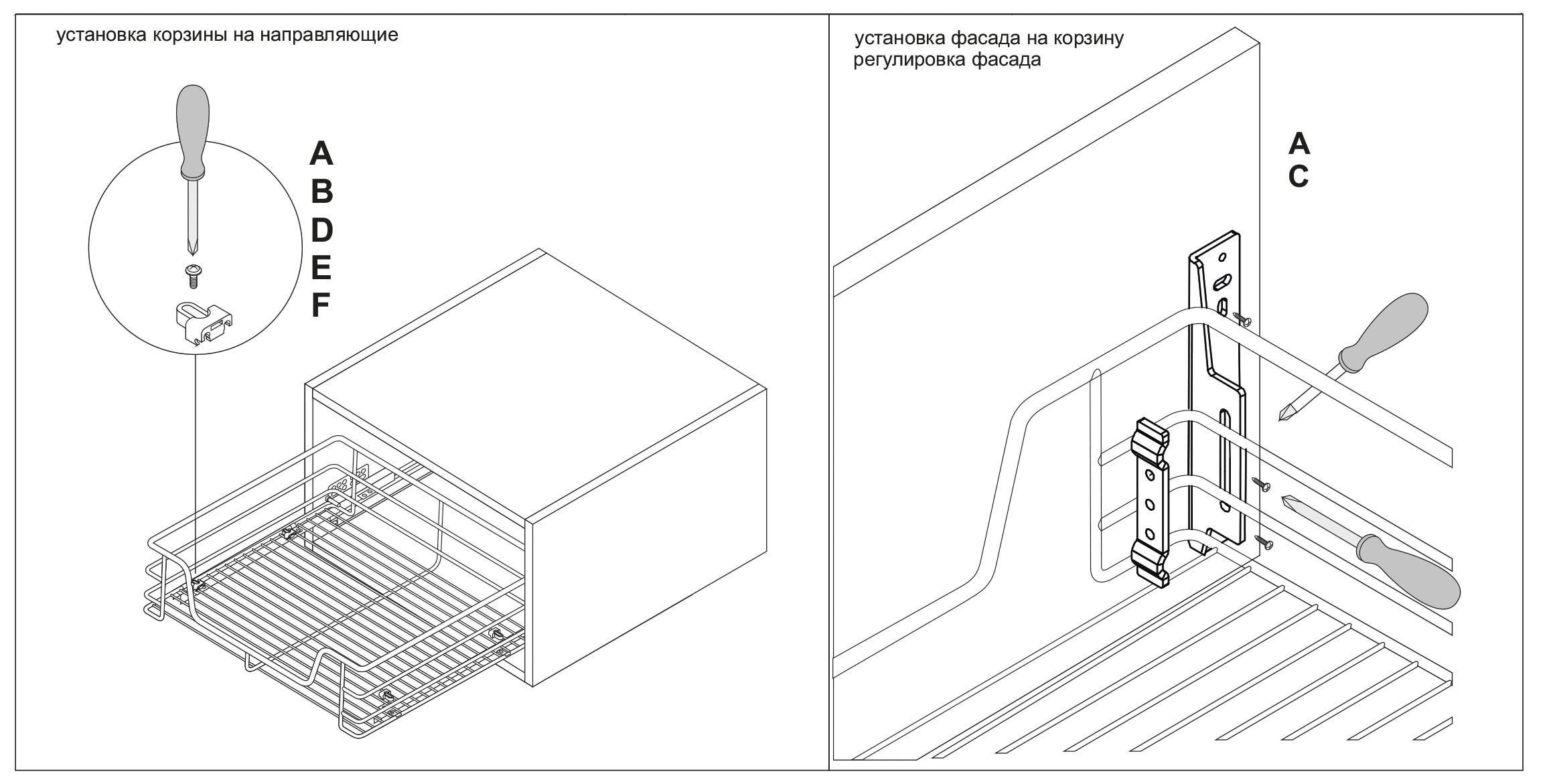 установка корзины на направляющие

A
B
D
E
F

установка фасада на корзину
регулировка фасада

A
C