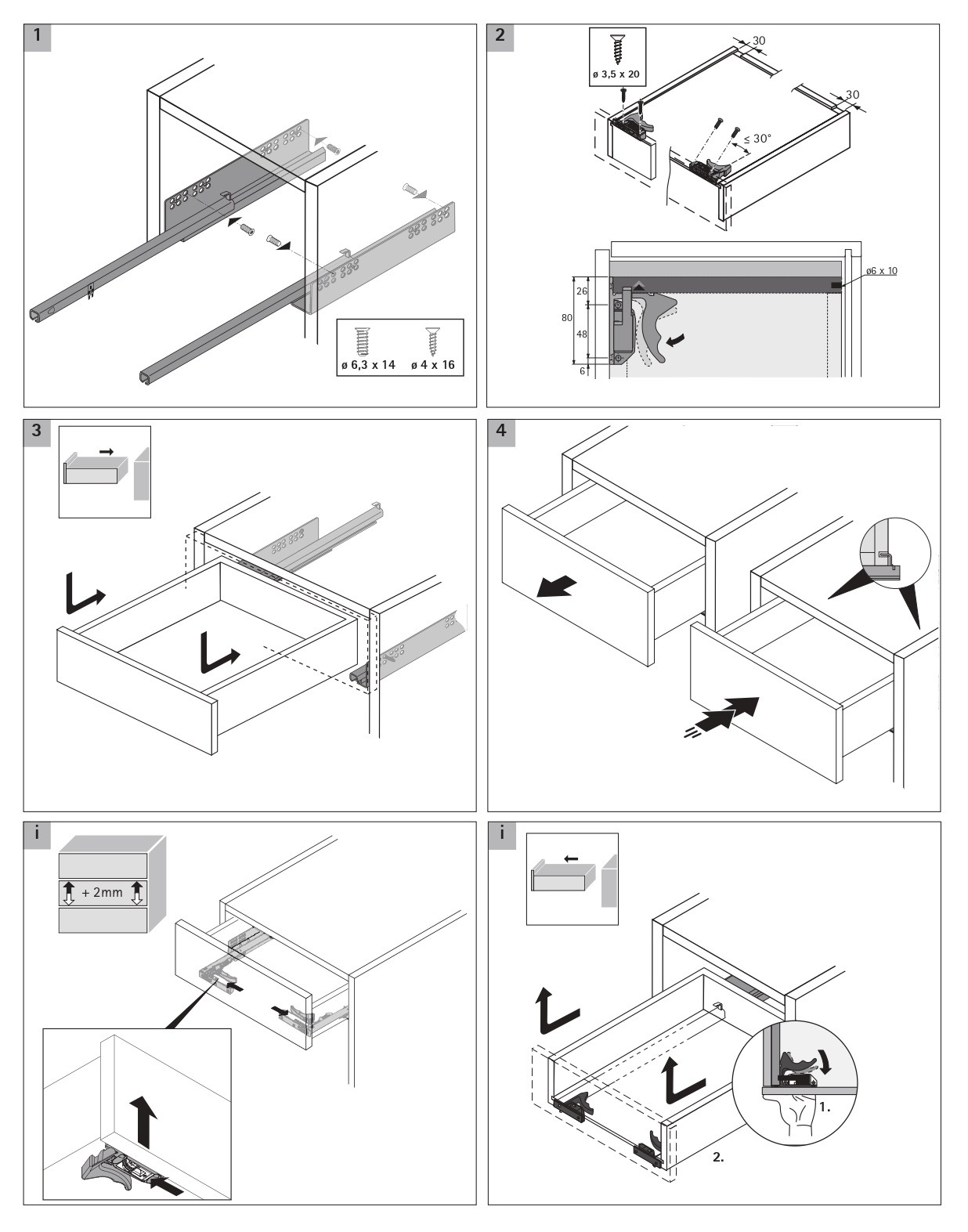 1

ø 6,3 x 14 ø 4 x 16

2

ø 3,5 x 20

30

30

≤ 30°

ø6 x 10

26

80

48

6

3

4

i

+ 2mm

i

1.

2.