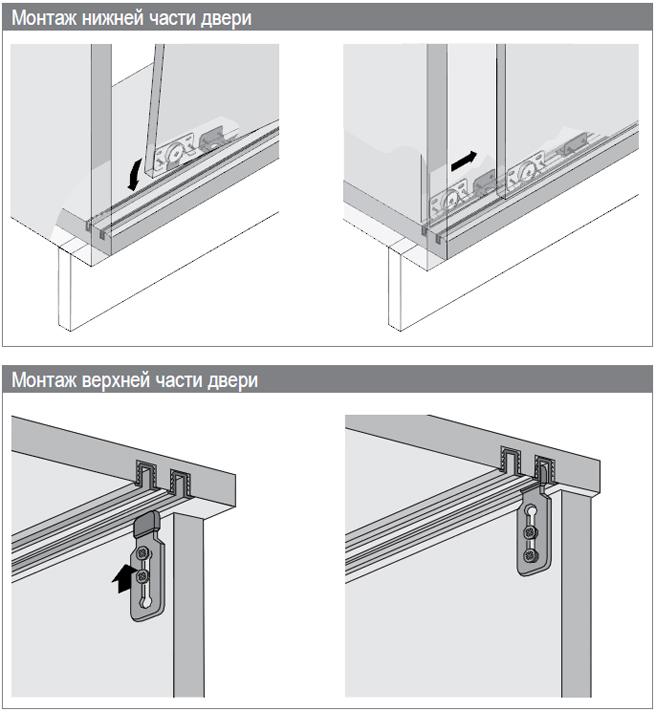 Монтаж нижней части двери

Монтаж верхней части двери