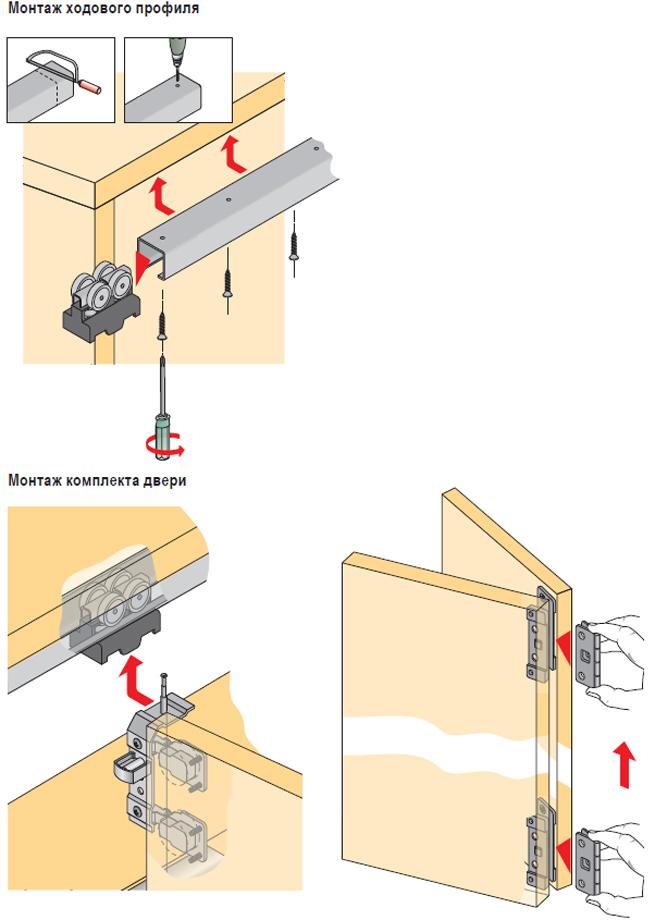 Монтаж ходового профиля

Монтаж комплекта двери