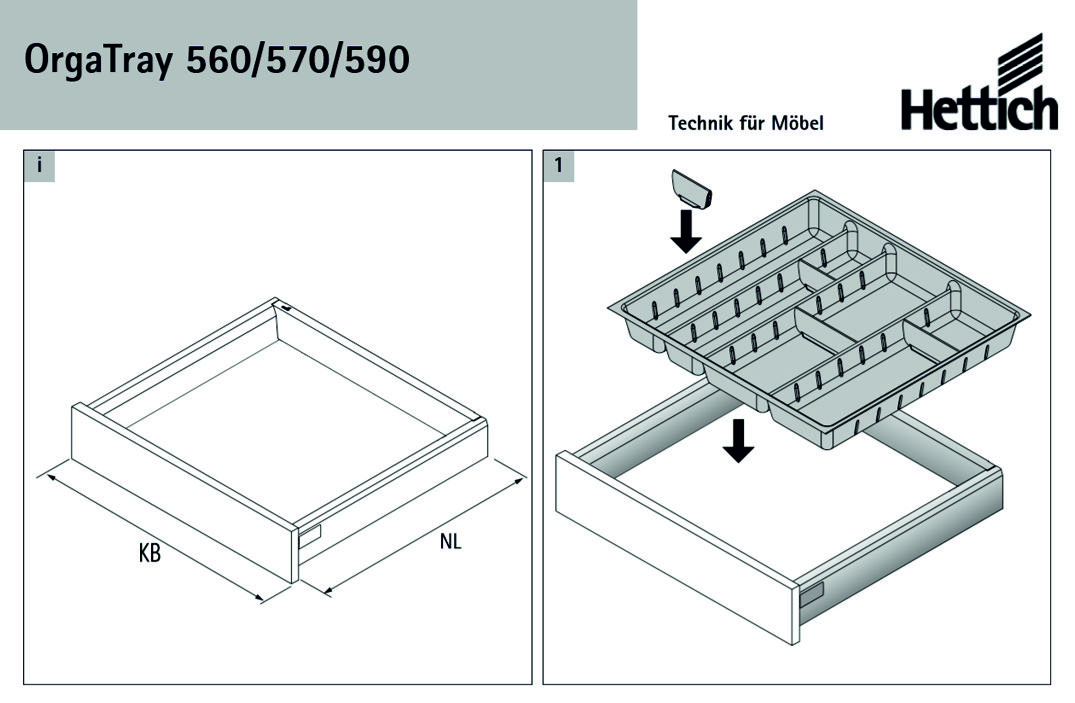 OrgaTray 560/570/590

Technik für Möbel

Hettich

i

KB

NL

1