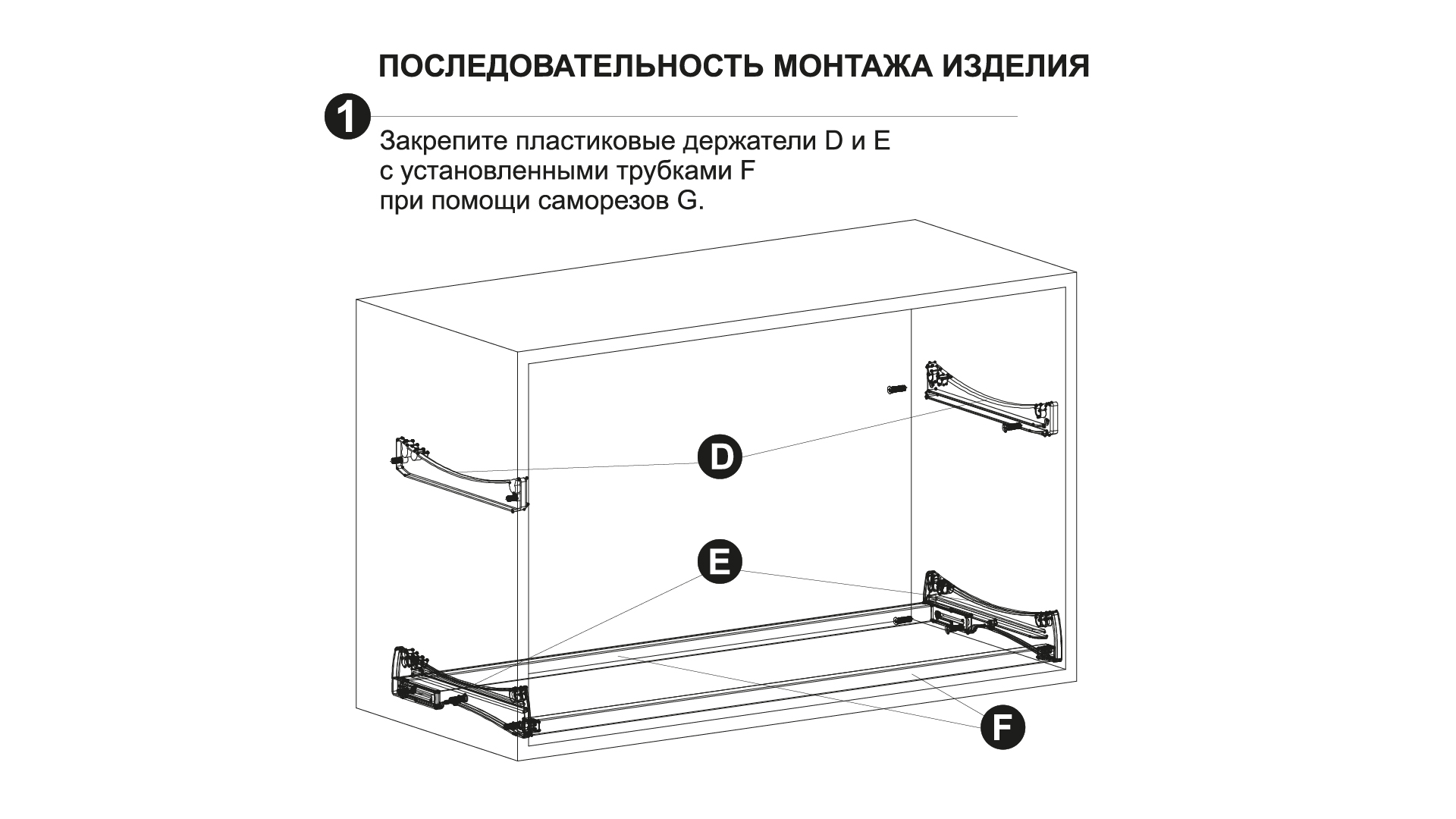 ПОСЛЕДОВАТЕЛЬНОСТЬ МОНТАЖА ИЗДЕЛИЯ

1

Закрепите пластиковые держатели D и E с установленными трубками F при помощи саморезов G.

D

E

F