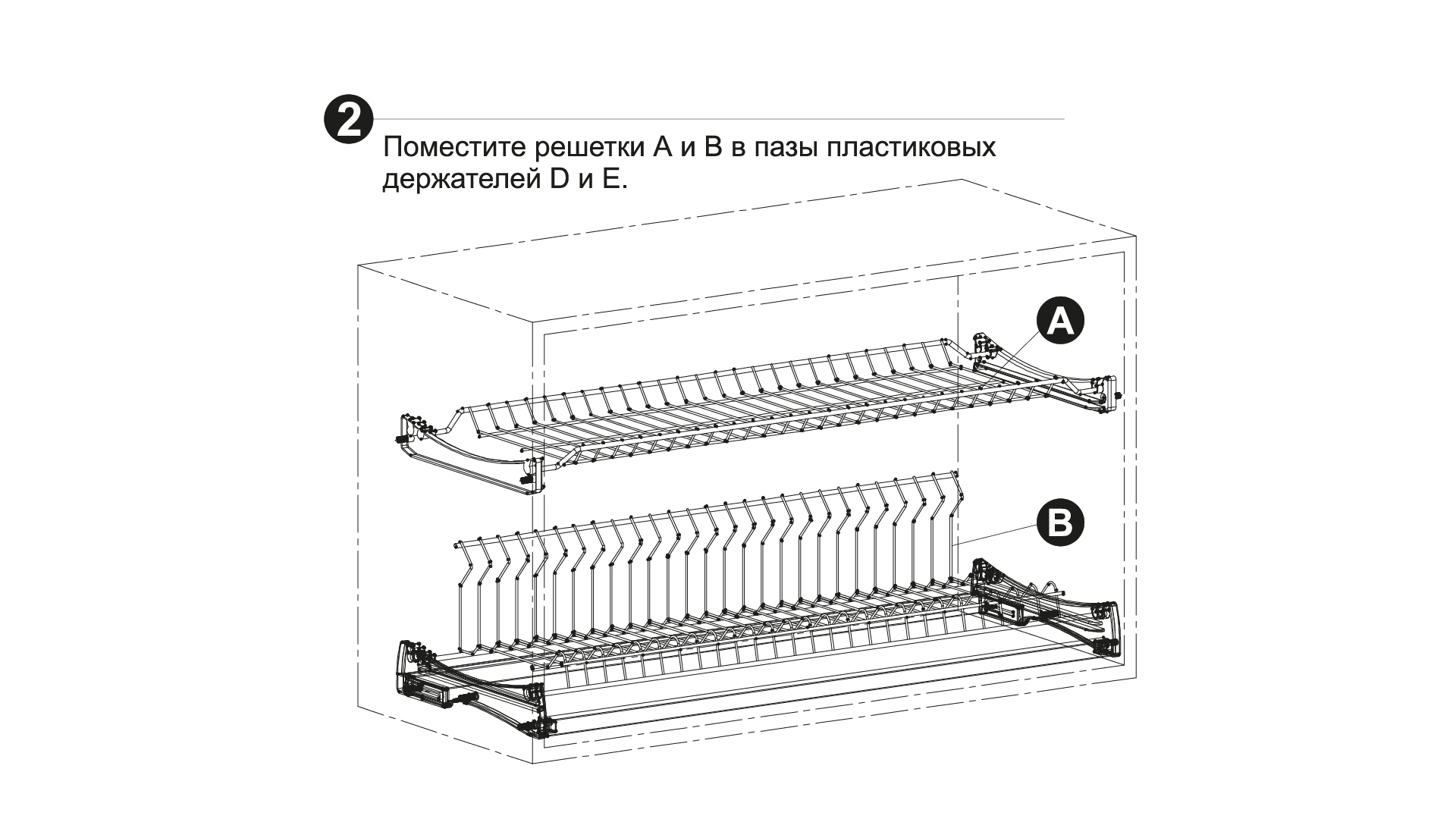 2

Поместите решетки A и B в пазы пластиковых держателей D и E.

A

B