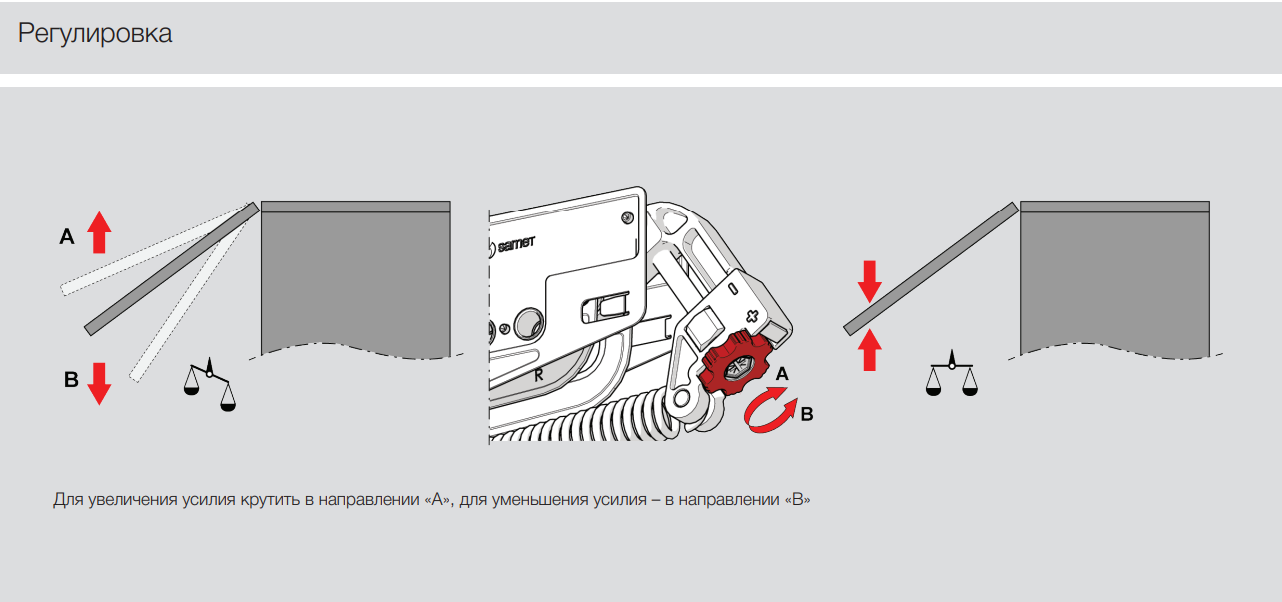 Регулировка

A

B

samet

R

A

B

Для увеличения усилия крутить в направлении «А», для уменьшения усилия – в направлении «В»