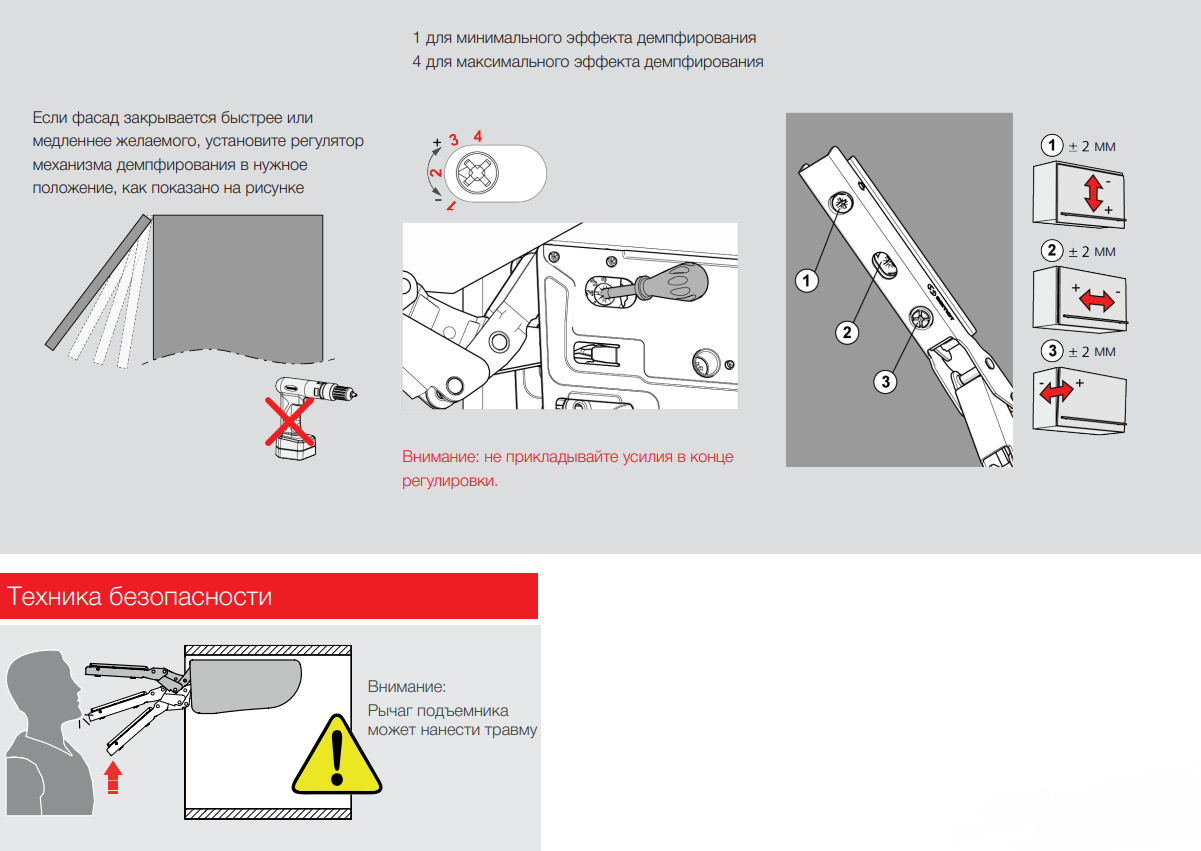 1 для минимального эффекта демпфирования
4 для максимального эффекта демпфирования

Если фасад закрывается быстрее или медленнее желаемого, установите регулятор механизма демпфирования в нужное положение, как показано на рисунке

+ 3 4
2
- 1

Внимание: не прикладывайте усилия в конце регулировки.

1
2
3

1 ± 2 мм
-
+

2 ± 2 мм
+ -

3 ± 2 мм
- +

Техника безопасности

Внимание:
Рычаг подъемника может нанести травму