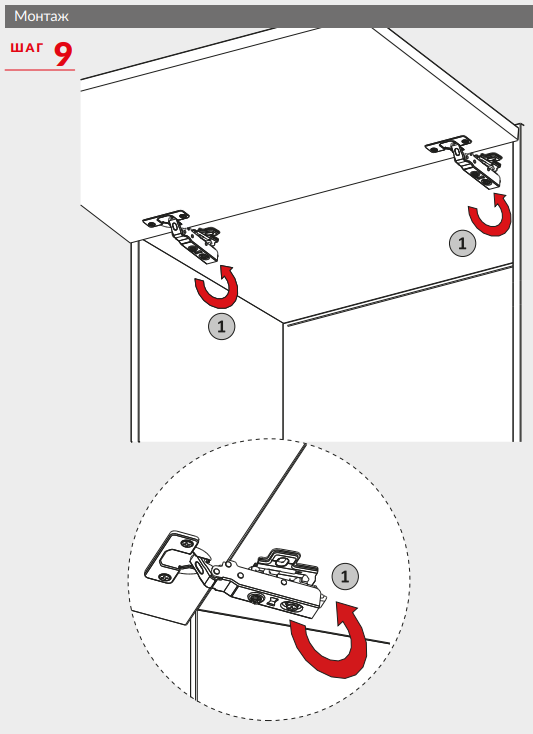 Монтаж

ШАГ 9

1

1

1