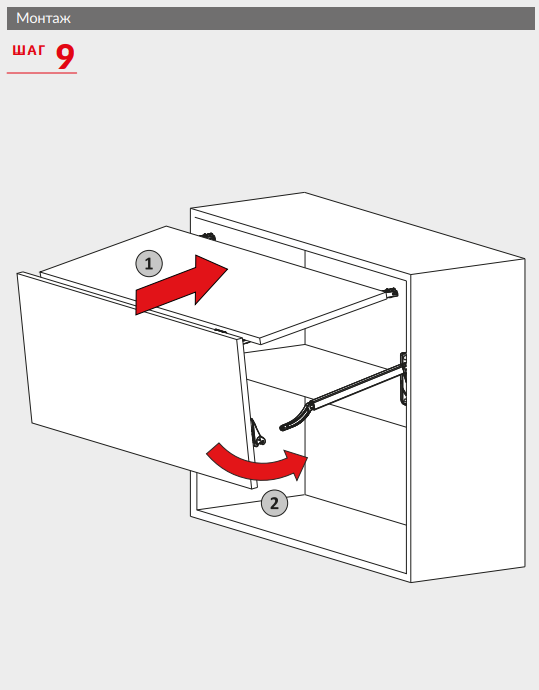 Монтаж

ШАГ 9

1

2