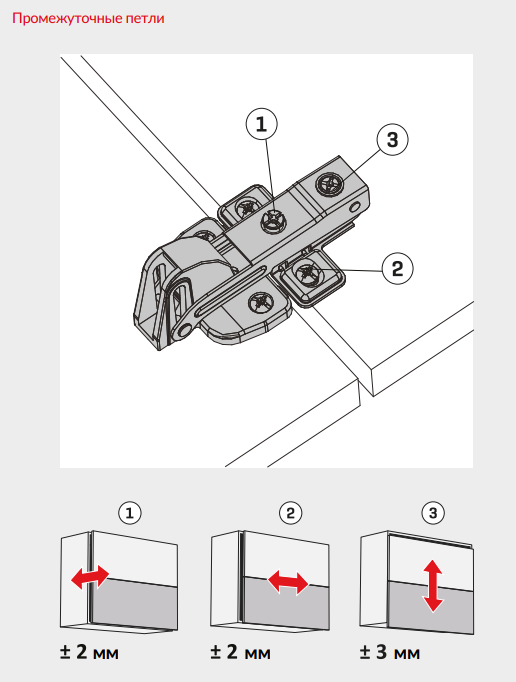 Промежуточные петли

1
3
2

1
2
3

± 2 мм
± 2 мм
± 3 мм