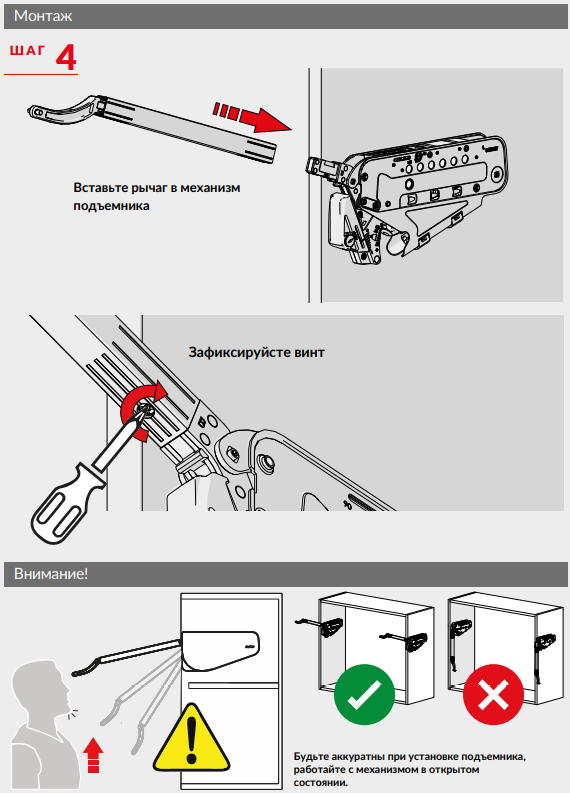 Монтаж

ШАГ 4

Вставьте рычаг в механизм подъемника

Зафиксируйсте винт

Внимание!

Будьте аккуратны при установке подъемника, работайте с механизмом в открытом состоянии.