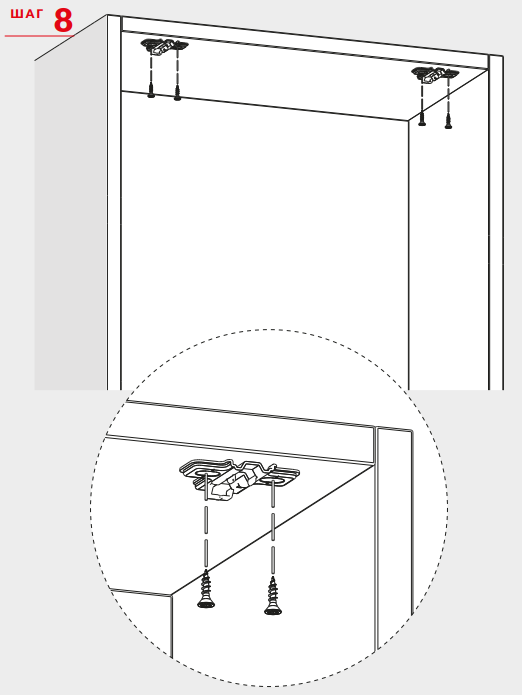 ШАГ 8