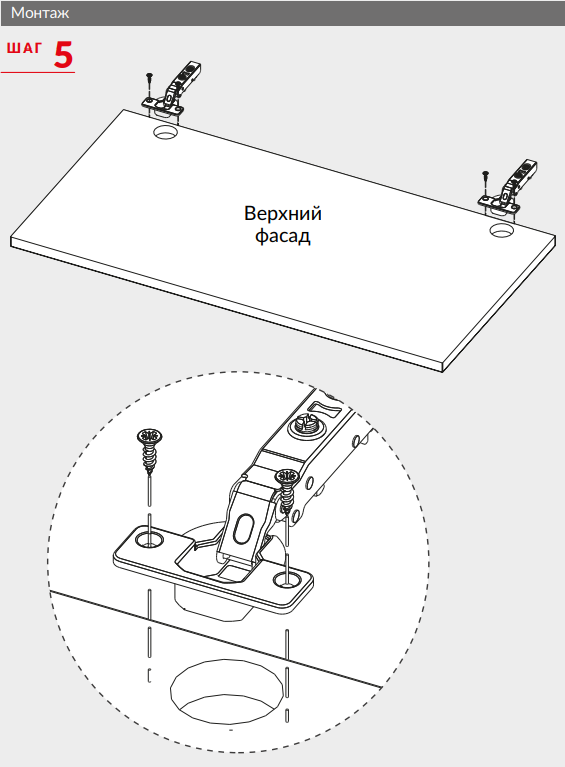 Монтаж

ШАГ 5

Верхний фасад