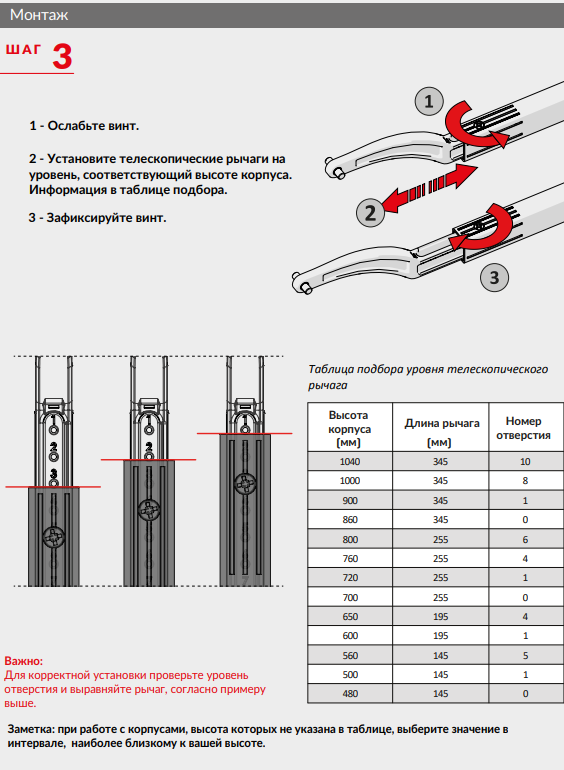 Монтаж

ШАГ 3

1 - Ослабьте винт.

2 - Установите телескопические рычаги на уровень, соответствующий высоте корпуса. Информация в таблице подбора.

3 - Зафиксируйте винт.

1

2

3

1
2
3

1
2

1

Таблица подбора уровня телескопического рычага

| Высота корпуса (мм) | Длина рычага (мм) | Номер отверстия |
|---|---|---|
| 1040 | 345 | 10 |
| 1000 | 345 | 8 |
| 900 | 345 | 1 |
| 860 | 345 | 0 |
| 800 | 255 | 6 |
| 760 | 255 | 4 |
| 720 | 255 | 1 |
| 700 | 255 | 0 |
| 650 | 195 | 4 |
| 600 | 195 | 1 |
| 560 | 145 | 5 |
| 500 | 145 | 1 |
| 480 | 145 | 0 |

Важно:
Для корректной установки проверьте уровень отверстия и выравняйте рычаг, согласно примеру выше.

Заметка: при работе с корпусами, высота которых не указана в таблице, выберите значение в интервале, наиболее близкому к вашей высоте.