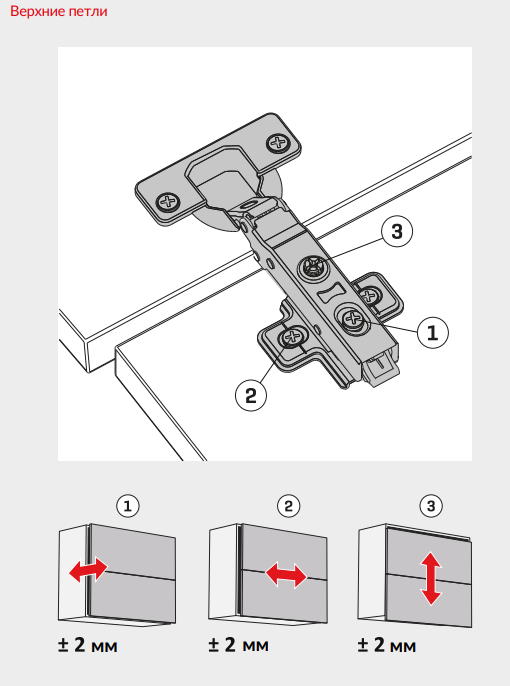 Верхние петли

3

1

2

1

2

3

± 2 мм

± 2 мм

± 2 мм