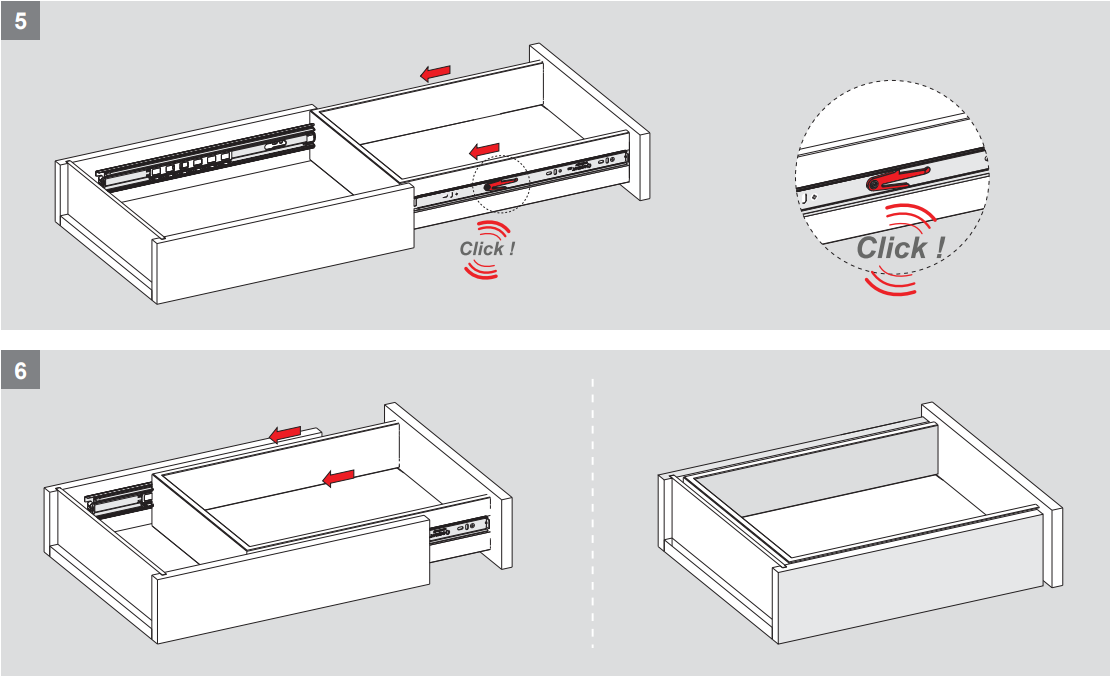 5

Click !

Click !

6