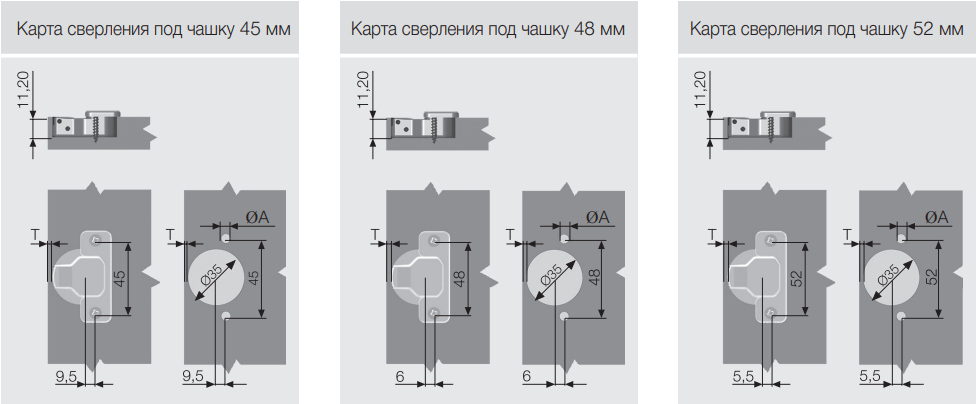 Карта сверления под чашку 45 мм

11,20

T

45

9,5

T

ØA

Ø35

45

9,5

Карта сверления под чашку 48 мм

11,20

T

48

6

T

ØA

Ø35

48

6

Карта сверления под чашку 52 мм

11,20

T

52

5,5

T

ØA

Ø35

52

5,5