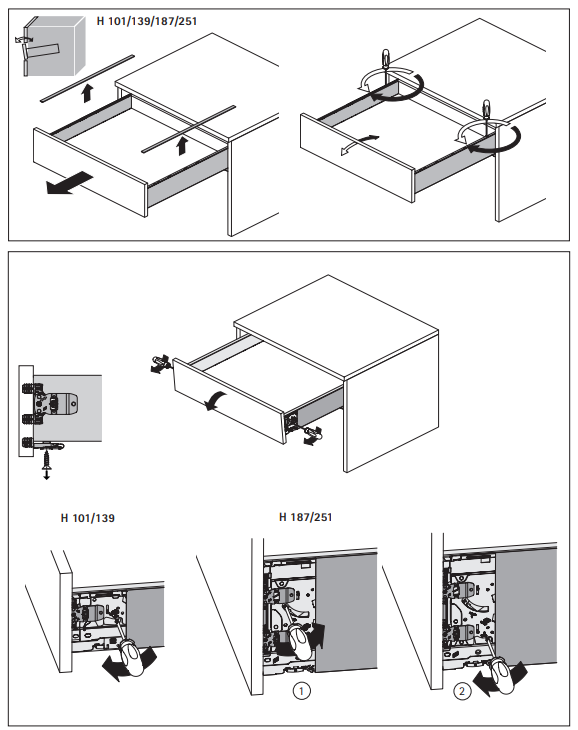 H 101/139/187/251

H 101/139

H 187/251

1

2