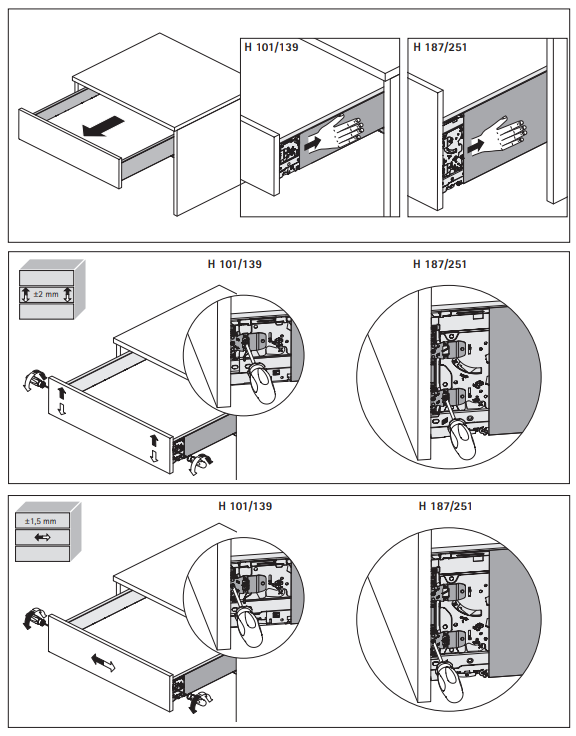 H 101/139

H 187/251

±2 mm

H 101/139

H 187/251

±1,5 mm

H 101/139

H 187/251