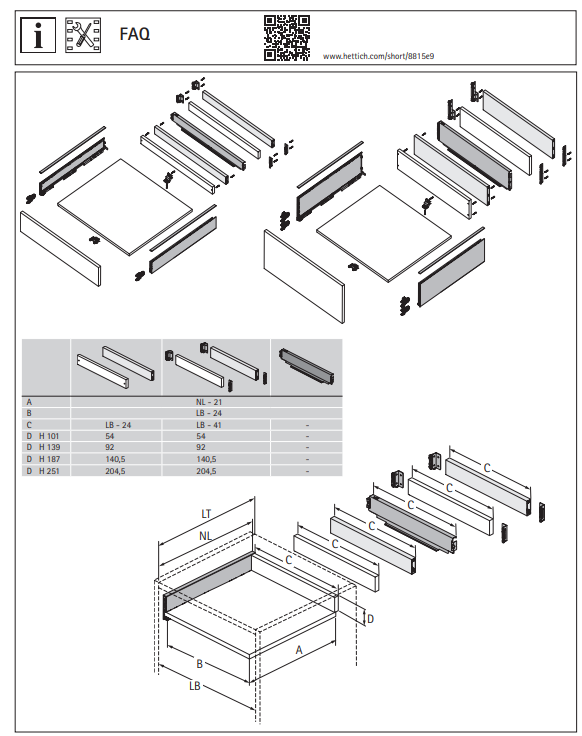 FAQ

www.hettich.com/short/8815e9

| | | | |
|---|---|---|---|
| A | NL - 21 | | |
| B | LB - 24 | | |
| C | LB - 24 | LB - 41 | - |
| D H 101 | 54 | 54 | - |
| D H 139 | 92 | 92 | - |
| D H 187 | 140,5 | 140,5 | - |
| D H 251 | 204,5 | 204,5 | - |

LT
NL
C
C
C
C
C
C
D
A
B
LB