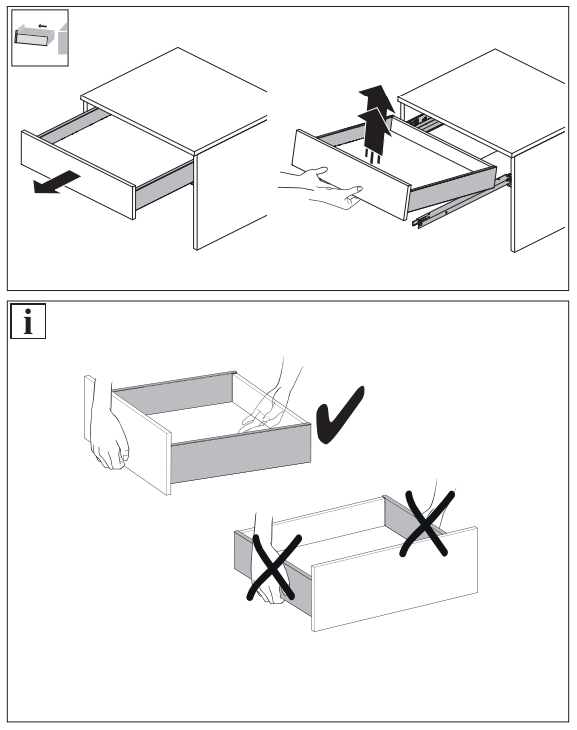 i