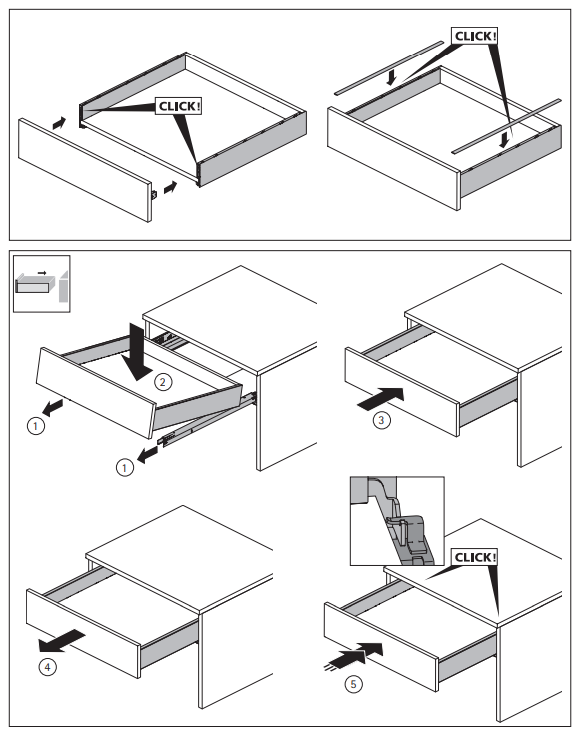 CLICK!

CLICK!

2

1

1

3

4

CLICK!

5