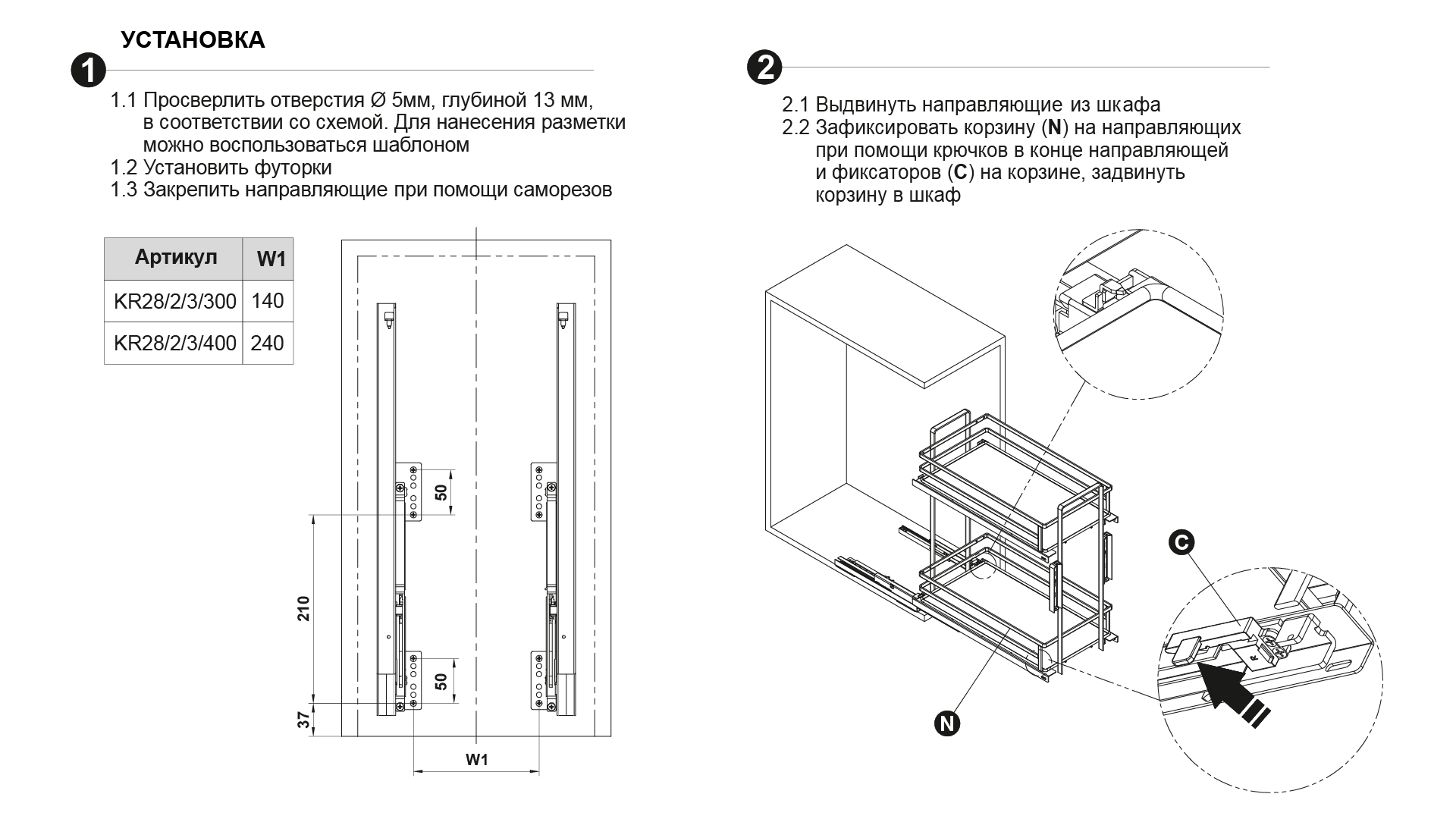 УСТАНОВКА

1

1.1 Просверлить отверстия Ø 5мм, глубиной 13 мм, в соответствии со схемой. Для нанесения разметки можно воспользоваться шаблоном
1.2 Установить футорки
1.3 Закрепить направляющие при помощи саморезов

| Артикул | W1 |
|---|---|
| KR28/2/3/300 | 140 |
| KR28/2/3/400 | 240 |

50
210
50
37
W1

2

2.1 Выдвинуть направляющие из шкафа
2.2 Зафиксировать корзину (N) на направляющих при помощи крючков в конце направляющей и фиксаторов (C) на корзине, задвинуть корзину в шкаф

C
N