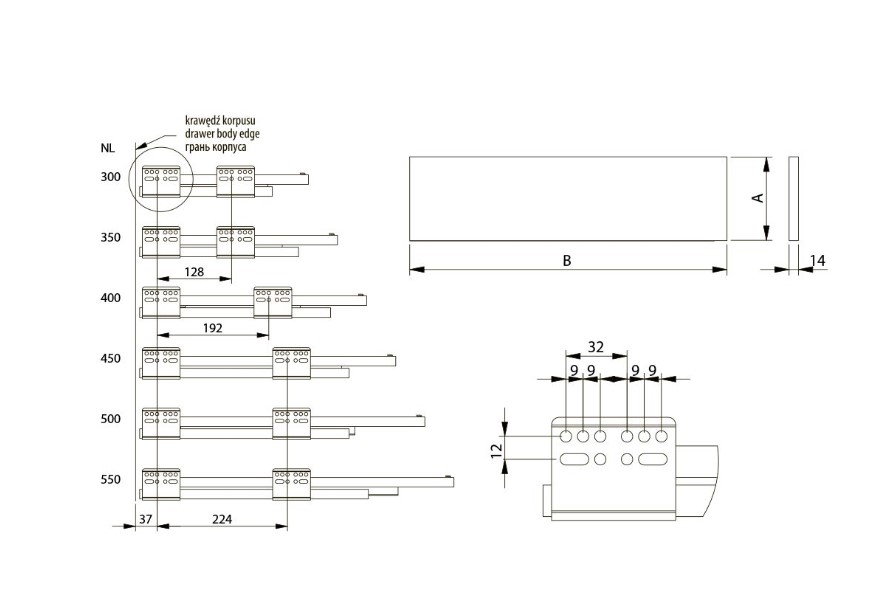 krawędź korpusu
drawer body edge
грань корпуса

NL
300
350
128
400
192
450
500
550
37
224

A
B
14

32
9
9
9
9
12