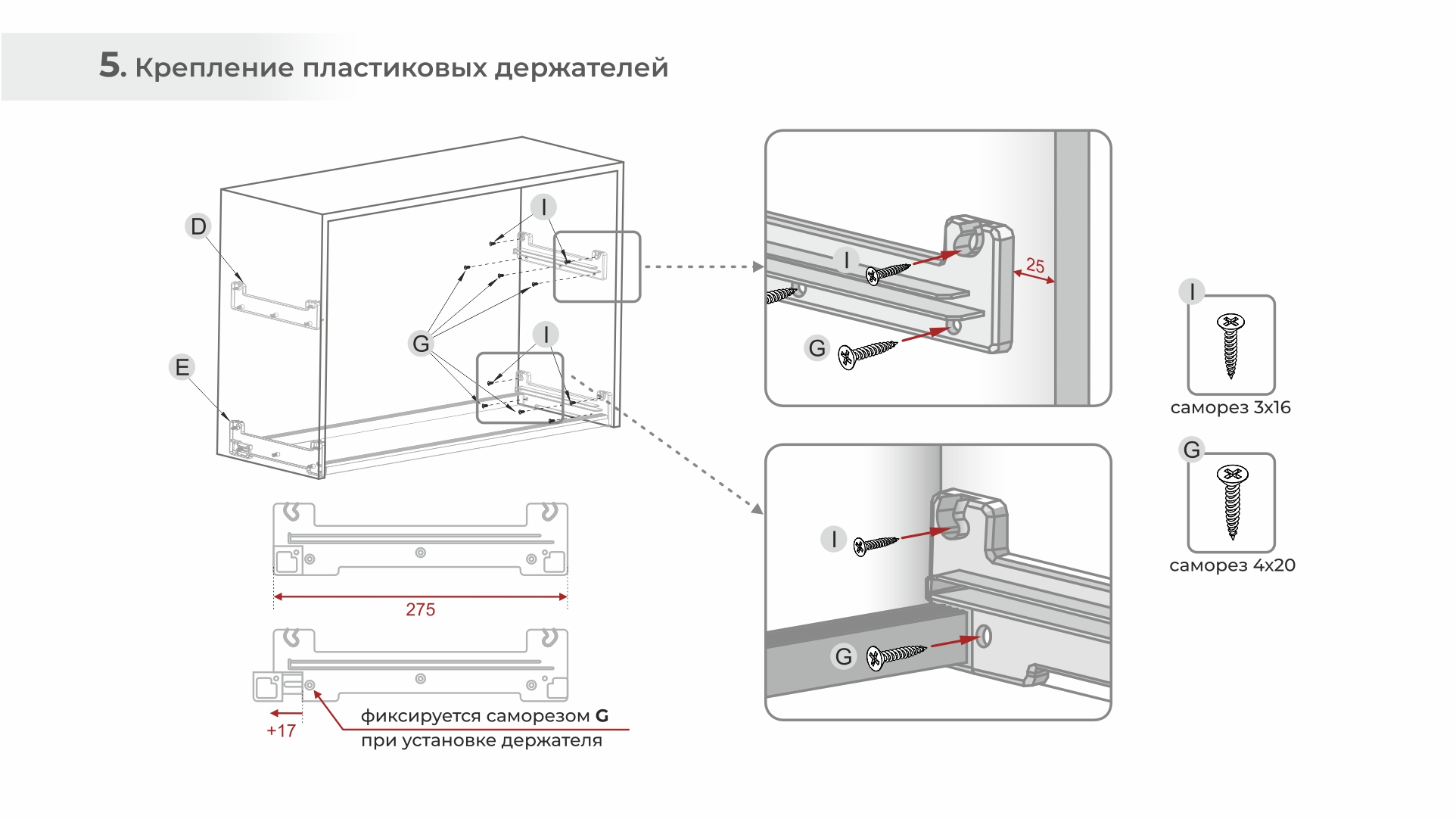 5. Крепление пластиковых держателей

D

E

I

G

I

275

+17

фиксируется саморезом G
при установке держателя

I

25

G

I

G

I

саморез 3x16

G

саморез 4x20