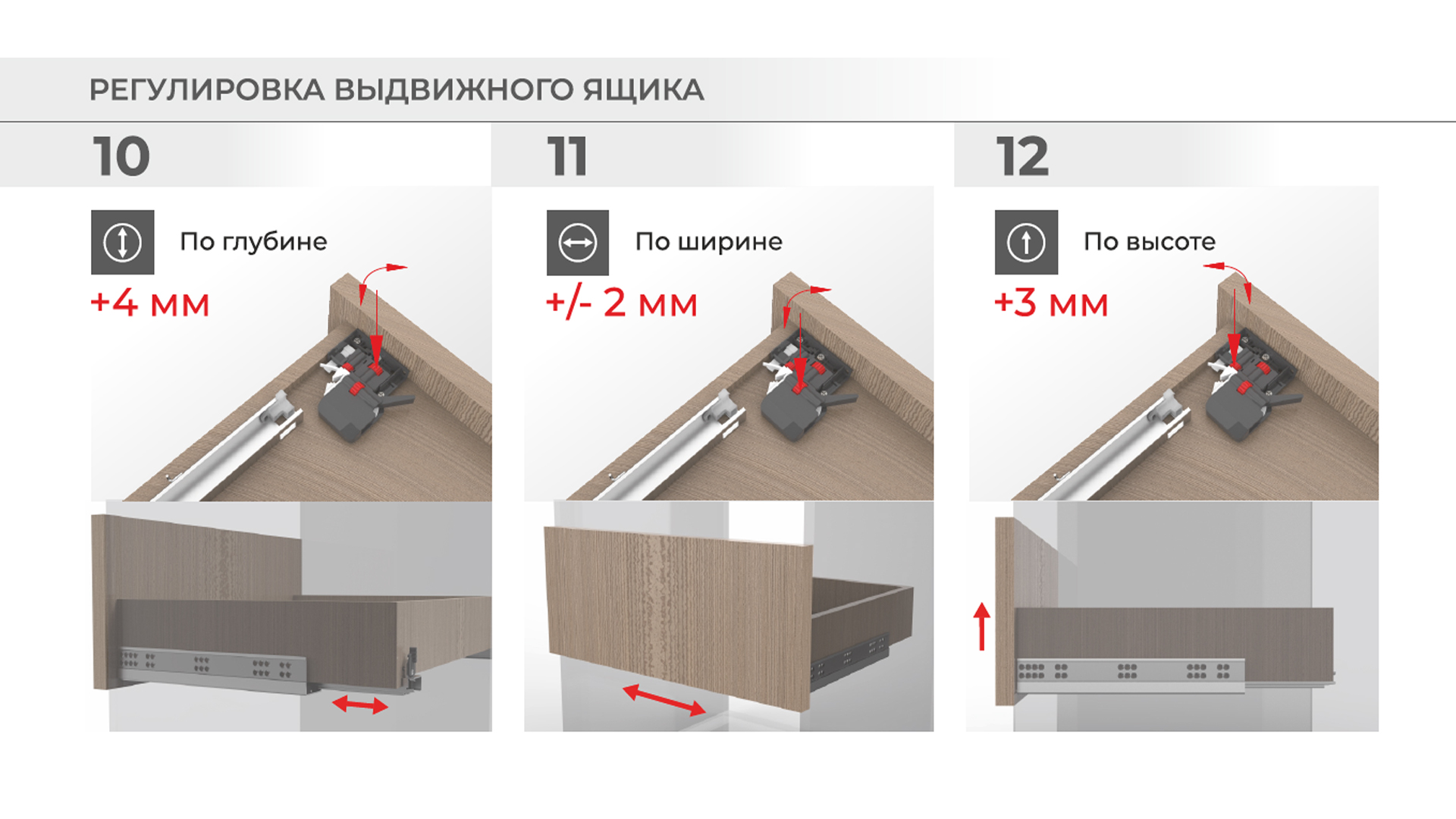 РЕГУЛИРОВКА ВЫДВИЖНОГО ЯЩИКА

10

По глубине

+4 мм

11

По ширине

+/- 2 мм

12

По высоте

+3 мм