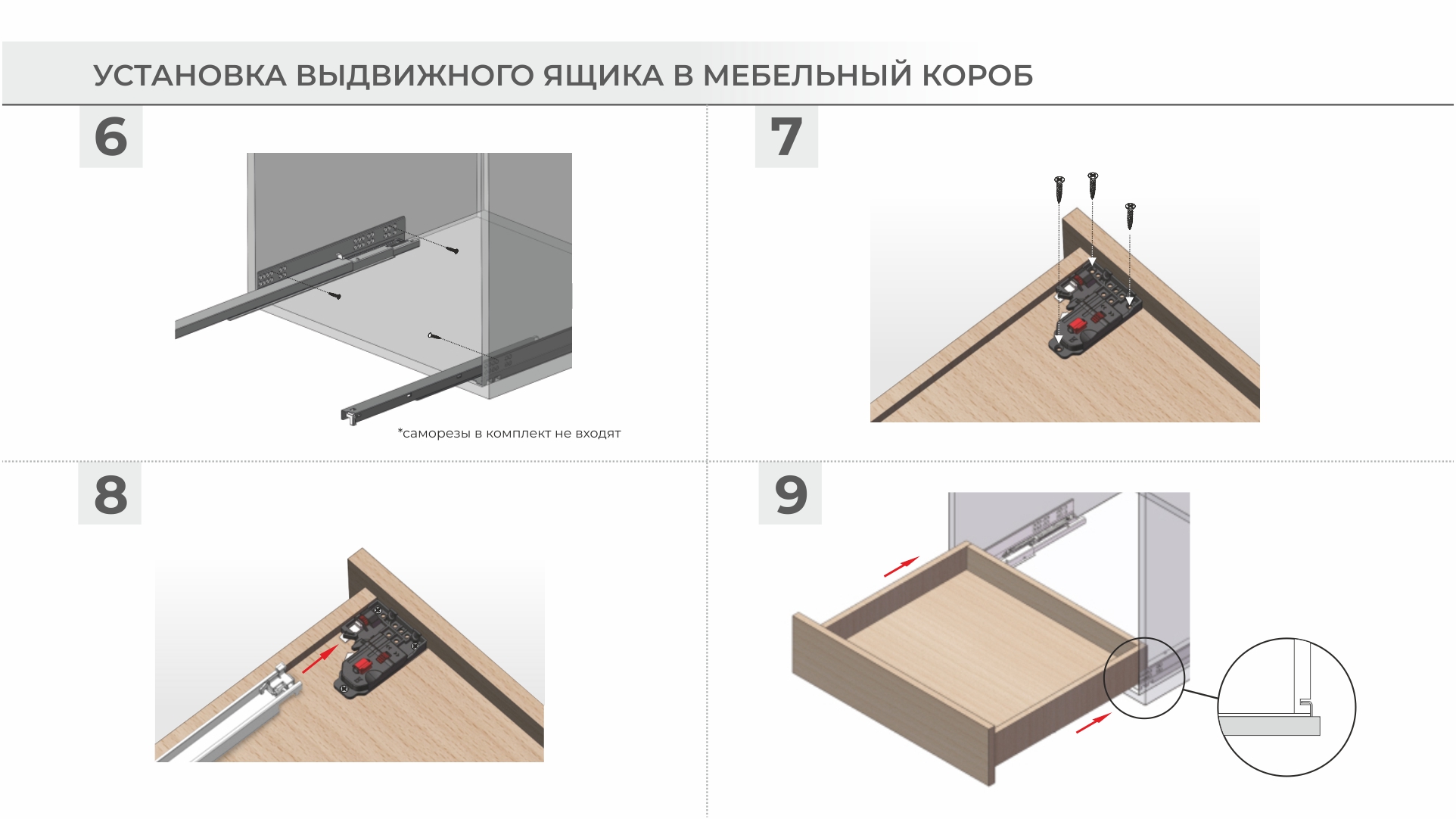 УСТАНОВКА ВЫДВИЖНОГО ЯЩИКА В МЕБЕЛЬНЫЙ КОРОБ

6

*саморезы в комплект не входят

7

8

9