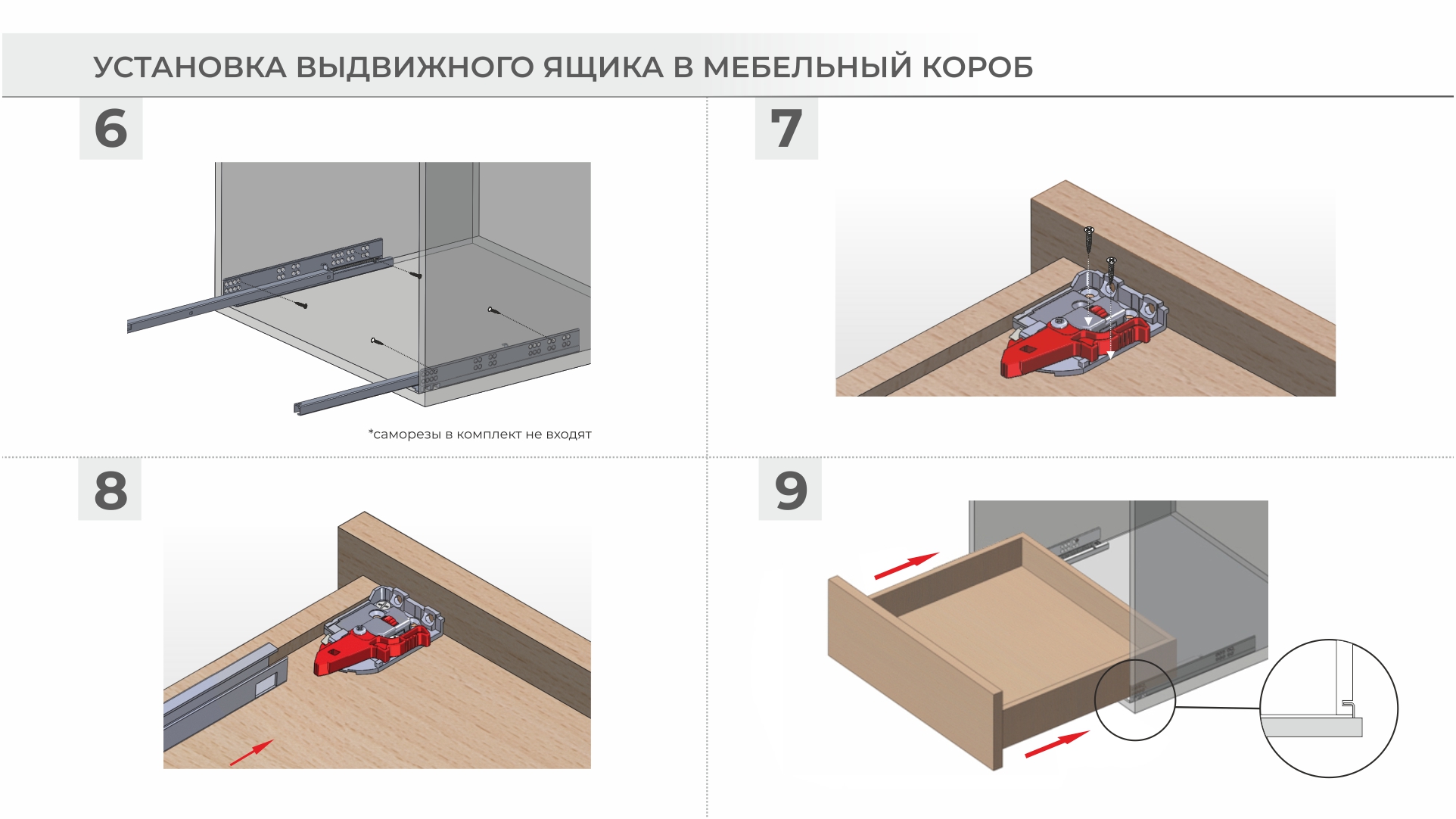 УСТАНОВКА ВЫДВИЖНОГО ЯЩИКА В МЕБЕЛЬНЫЙ КОРОБ

6

*саморезы в комплект не входят

7

8

9