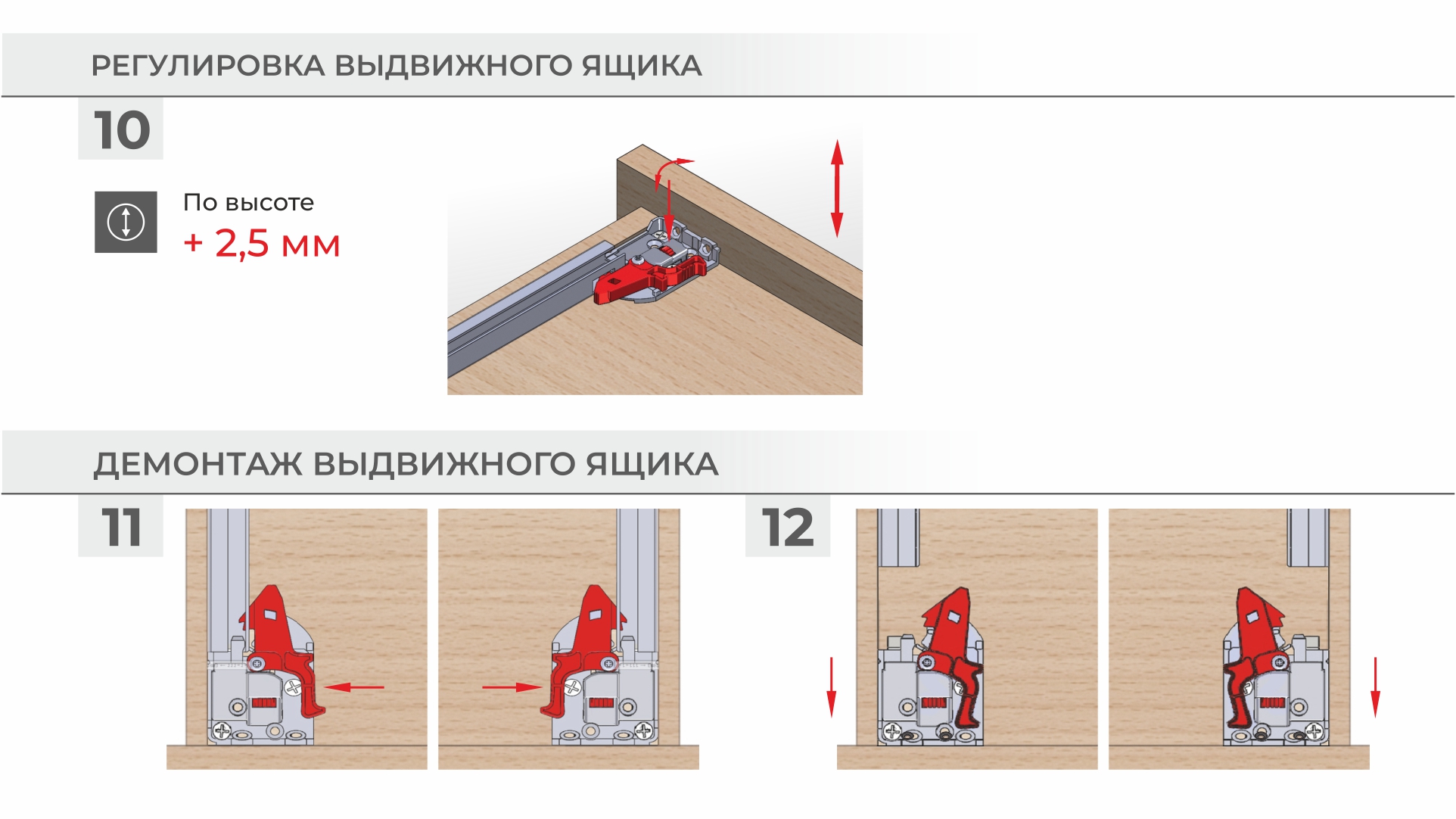 РЕГУЛИРОВКА ВЫДВИЖНОГО ЯЩИКА

10

По высоте
+ 2,5 мм

ДЕМОНТАЖ ВЫДВИЖНОГО ЯЩИКА

11

12