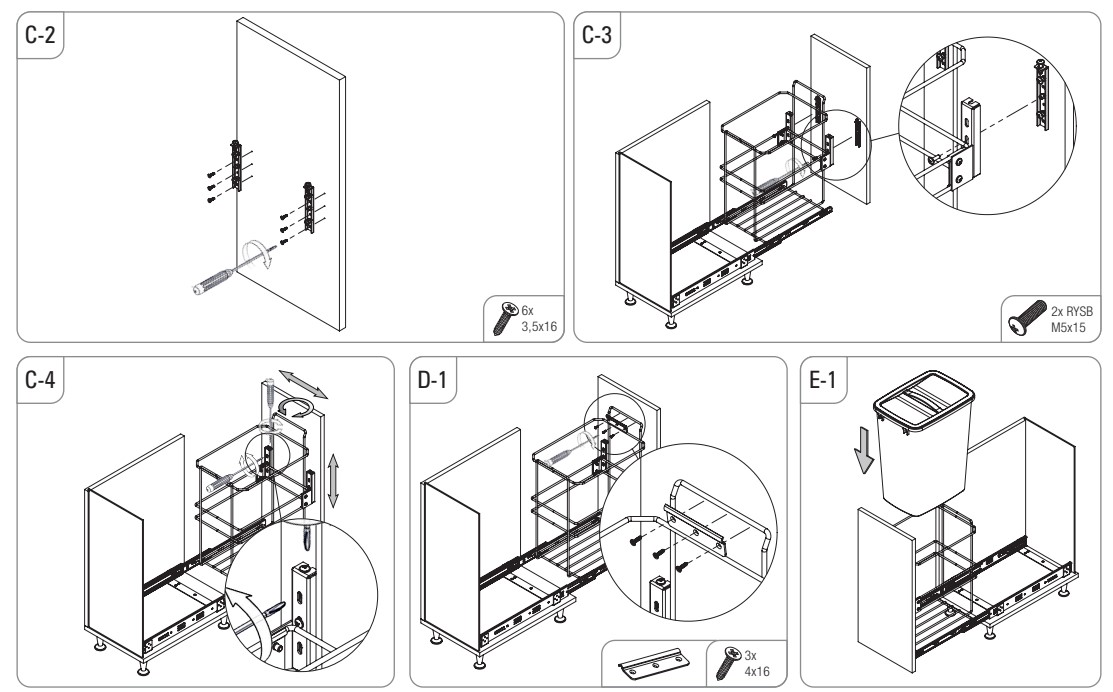 C-2

6x
3,5x16

C-3

2x RYSB
M5x15

C-4

D-1

3x
4x16

E-1