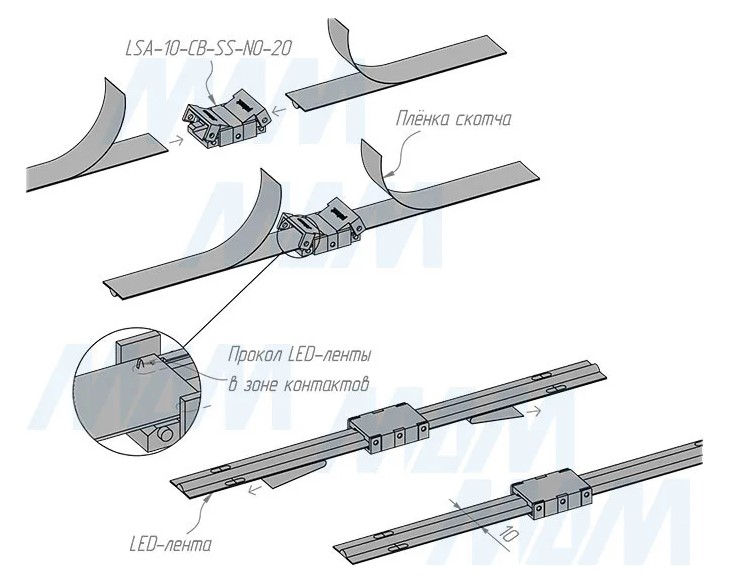 LSA-10-CB-SS-NO-20

Плёнка скотча

Прокол LED-ленты в зоне контактов

LED-лента

10