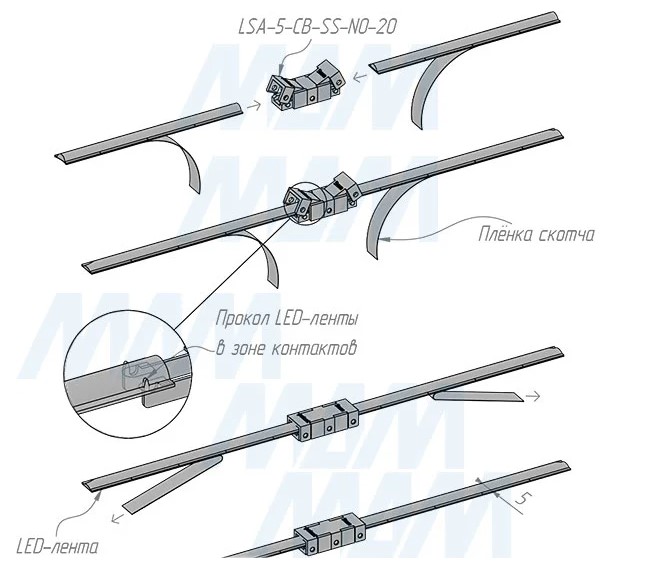 LSA-5-CB-SS-NO-20

Плёнка скотча

Прокол LED-ленты в зоне контактов

5

LED-лента