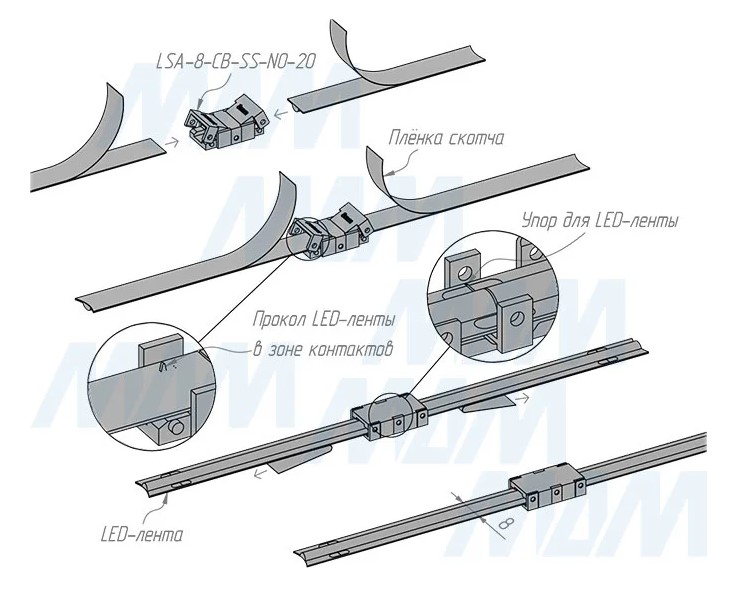 LSA-8-CB-SS-NO-20

Плёнка скотча

Упор для LED-ленты

Прокол LED-ленты в зоне контактов

LED-лента

8