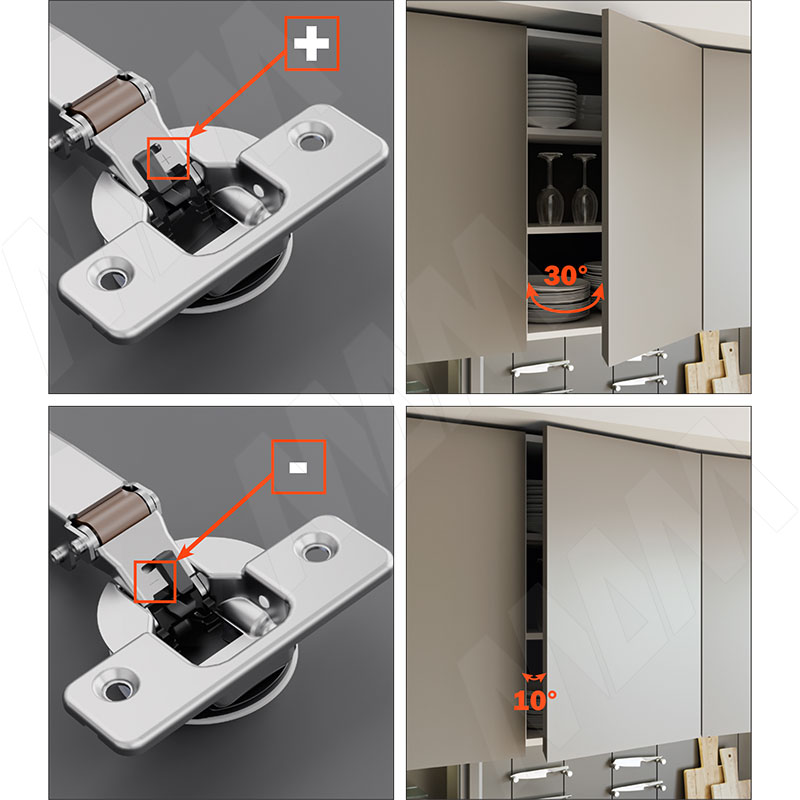 +

30°

-

10°