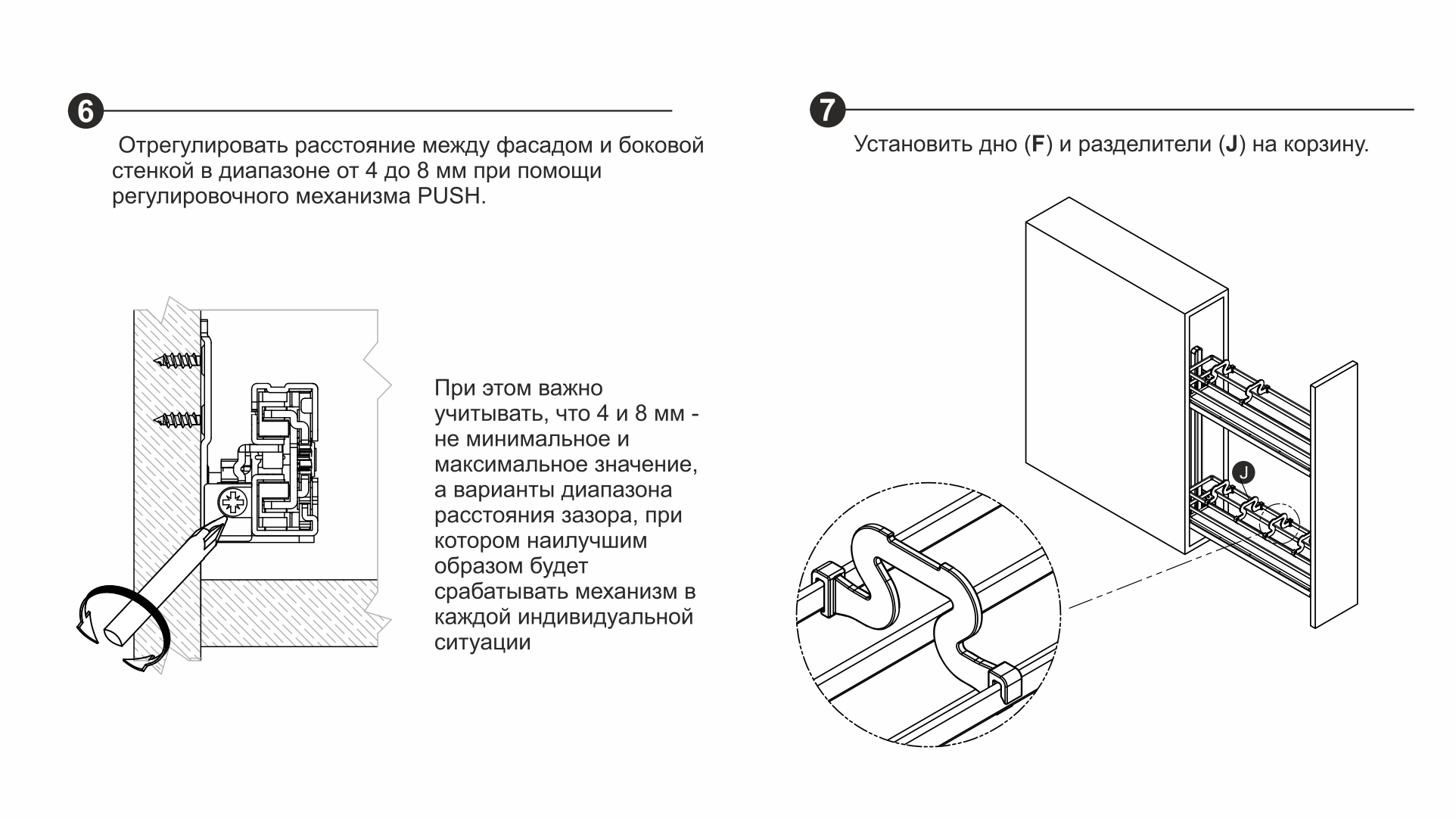 6

Отрегулировать расстояние между фасадом и боковой стенкой в диапазоне от 4 до 8 мм при помощи регулировочного механизма PUSH.

При этом важно учитывать, что 4 и 8 мм - не минимальное и максимальное значение, а варианты диапазона расстояния зазора, при котором наилучшим образом будет срабатывать механизм в каждой индивидуальной ситуации

7

Установить дно (F) и разделители (J) на корзину.

J