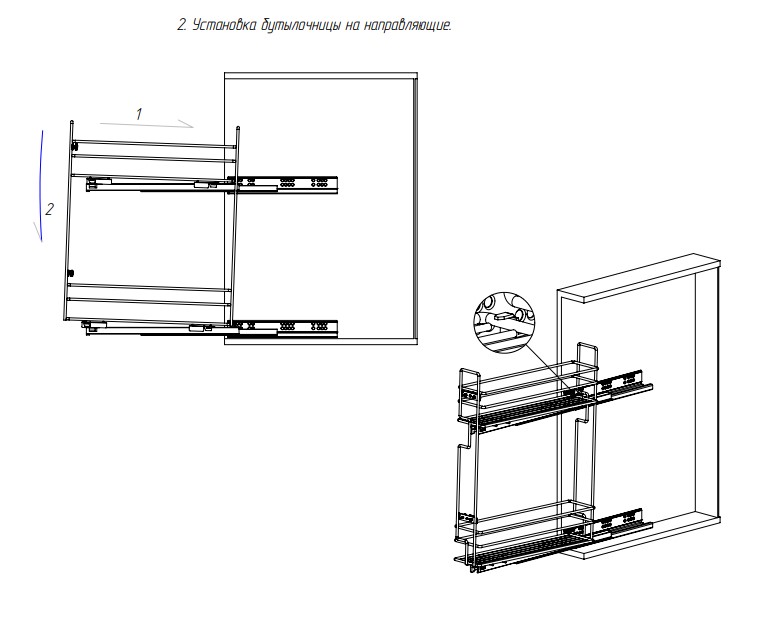 2. Установка бутылочницы на направляющие.

1

2