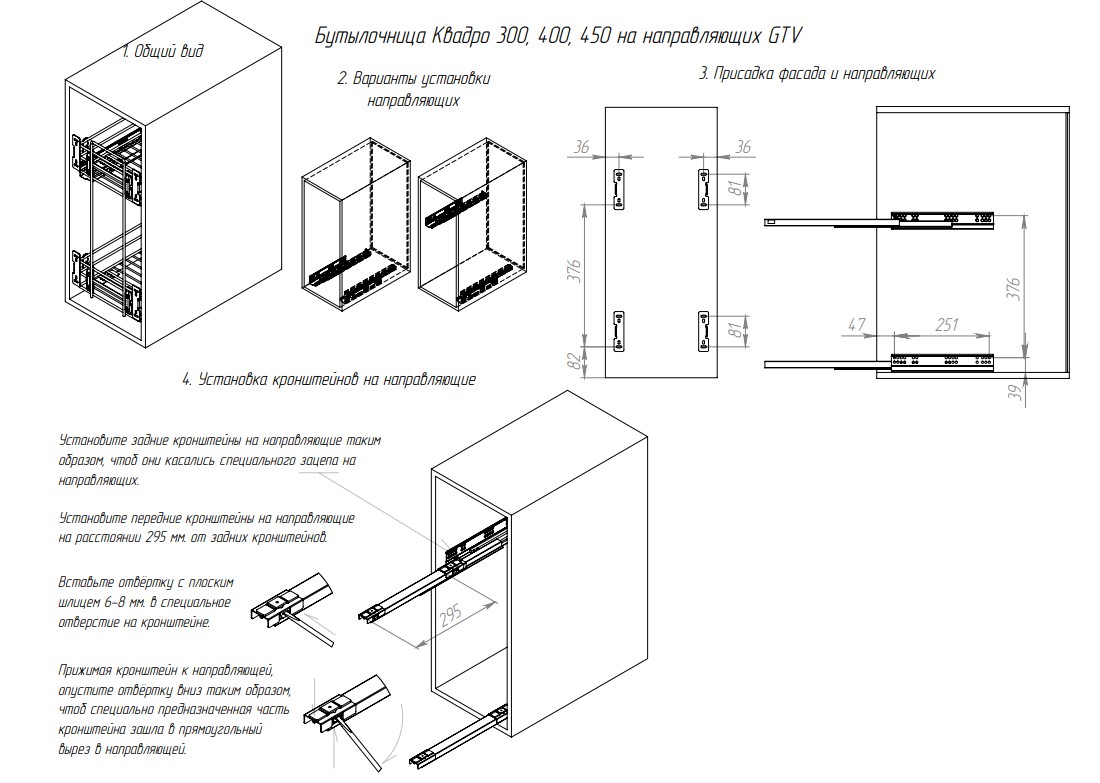 Бутылочница Квадро 300, 400, 450 на направляющих GTV

1. Общий вид

2. Варианты установки направляющих

3. Присадка фасада и направляющих

36

36

81

376

81

82

376

47

251

39

4. Установка кронштейнов на направляющие

Установите задние кронштейны на направляющие таким образом, чтоб они касались специального зацепа на направляющих.

Установите передние кронштейны на направляющие на расстоянии 295 мм. от задних кронштейнов.

Вставьте отвёртку с плоским шлицем 6-8 мм. в специальное отверстие на кронштейне.

Прижимая кронштейн к направляющей, опустите отвёртку вниз таким образом, чтоб специально предназначенная часть кронштейна зашла в прямоугольный вырез в направляющей.

295