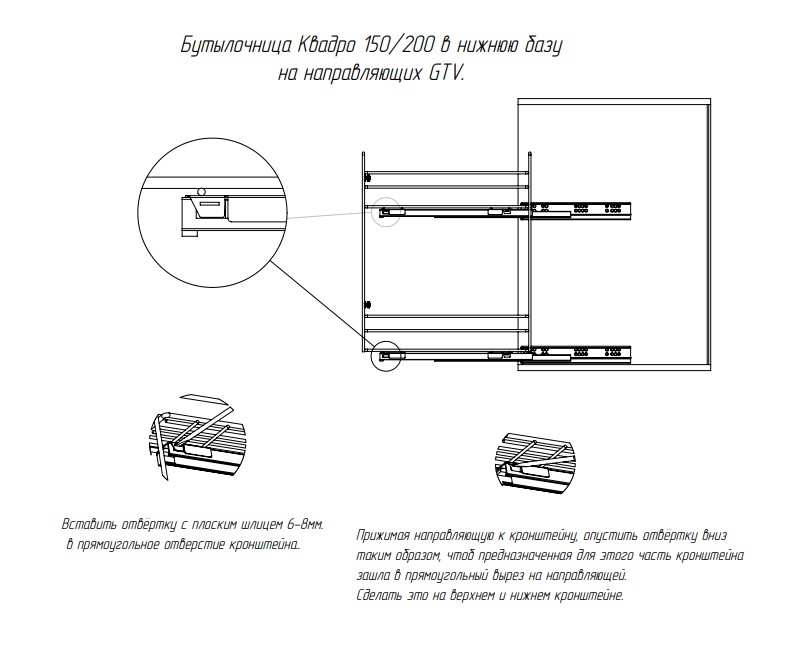 Бутылочница Квадро 150/200 в нижнюю базу на направляющих GTV.

Вставить отвёртку с плоским шлицем 6-8мм. в прямоугольное отверстие кронштейна.

Прижимая направляющую к кронштейну, опустить отвёртку вниз таким образом, чтоб предназначенная для этого часть кронштейна зашла в прямоугольный вырез на направляющей.
Сделать это на верхнем и нижнем кронштейне.