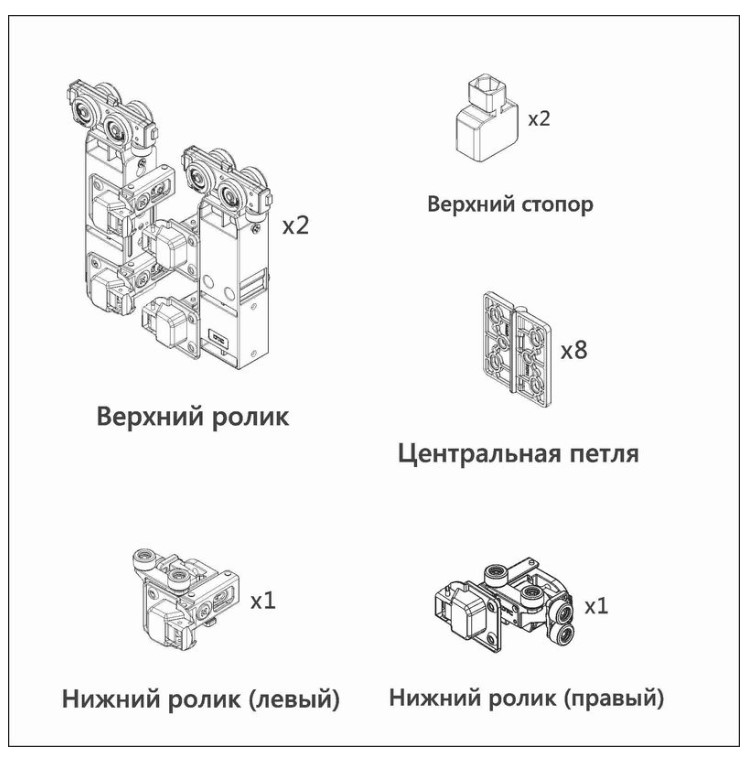 x2

Верхний ролик

x2

Верхний стопор

x8

Центральная петля

x1

Нижний ролик (левый)

x1

Нижний ролик (правый)