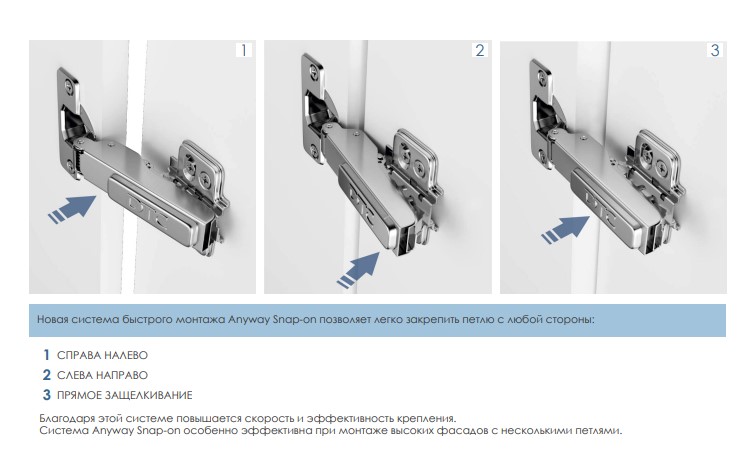 1

DTC

2

DTC

3

DTC

Новая система быстрого монтажа Anyway Snap-on позволяет легко закрепить петлю с любой стороны:

1 СПРАВА НАЛЕВО
2 СЛЕВА НАПРАВО
3 ПРЯМОЕ ЗАЩЕЛКИВАНИЕ

Благодаря этой системе повышается скорость и эффективность крепления.
Система Anyway Snap-on особенно эффективна при монтаже высоких фасадов с несколькими петлями.