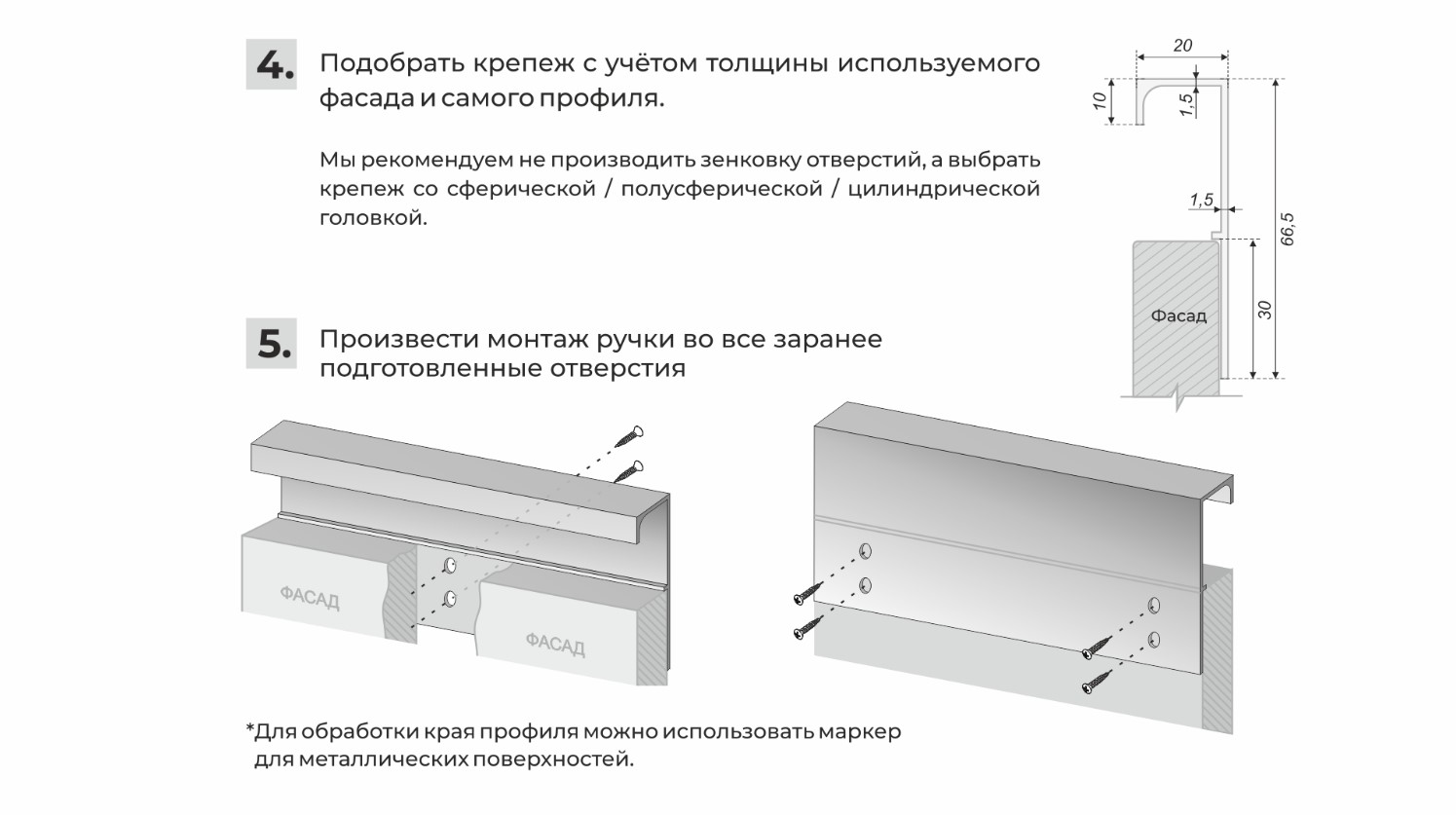 4. Подобрать крепеж с учётом толщины используемого фасада и самого профиля.

Мы рекомендуем не производить зенковку отверстий, а выбрать крепеж со сферической / полусферической / цилиндрической головкой.

20
10
1,5
1,5
66,5
30
Фасад

5. Произвести монтаж ручки во все заранее подготовленные отверстия

ФАСАД
ФАСАД

*Для обработки края профиля можно использовать маркер для металлических поверхностей.