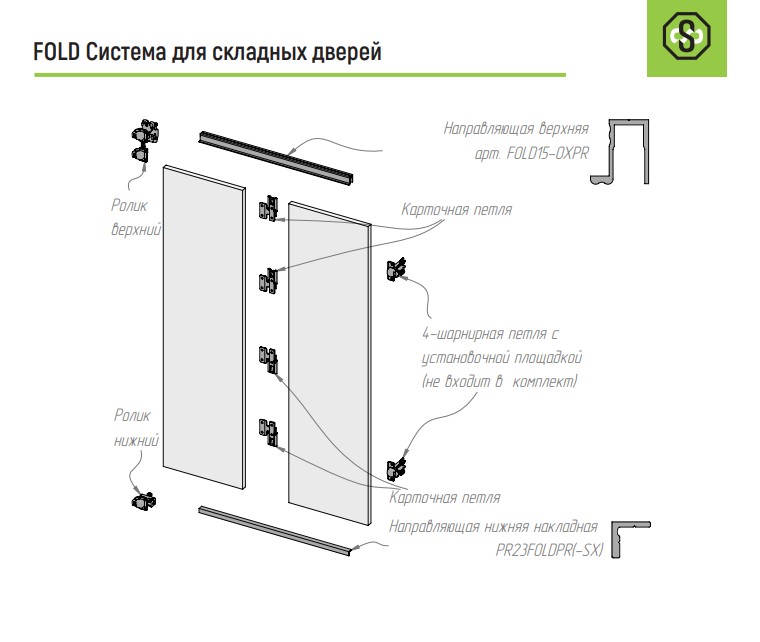 FOLD Система для складных дверей

Направляющая верхняя арт. FOLD15-OXPR

Ролик верхний

Карточная петля

4-шарнирная петля с установочной площадкой (не входит в комплект)

Ролик нижний

Карточная петля

Направляющая нижняя накладная PR23FOLDPR(-SX)